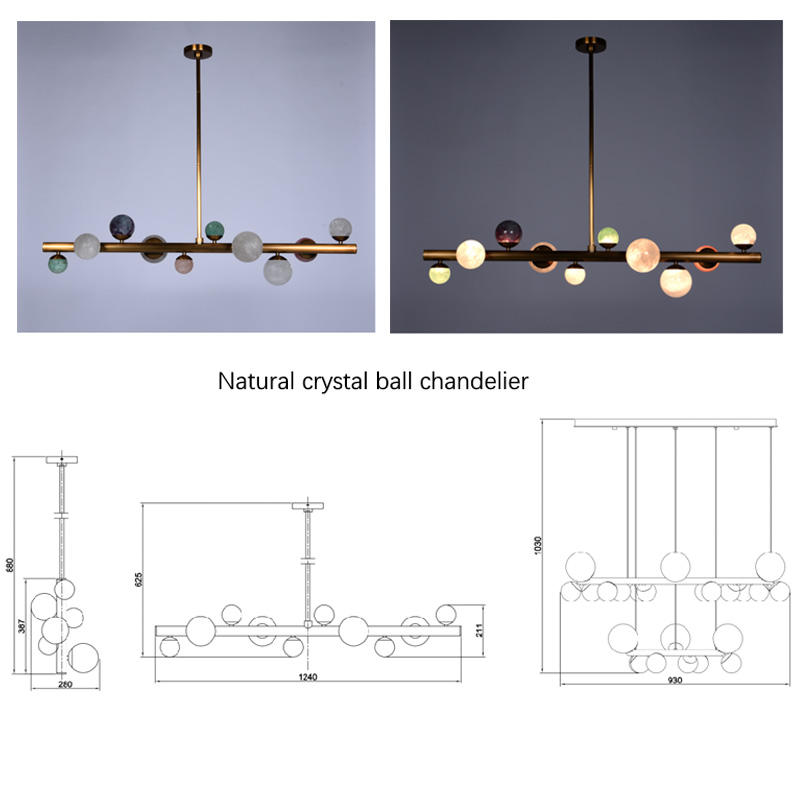 Natural crystal ball chandelier

680
387
280

625
211
1240

1030
930