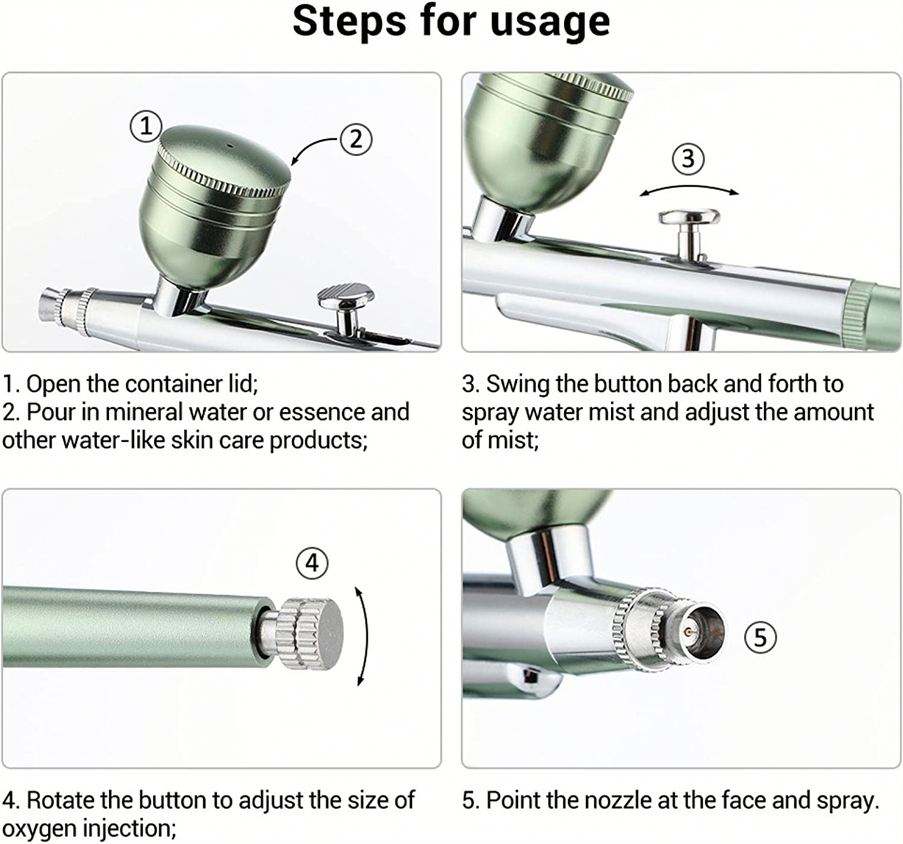 Steps for usage

①

②

1. Open the container lid;
2. Pour in mineral water or essence and other water-like skin care products;

③

3. Swing the button back and forth to spray water mist and adjust the amount of mist;

④

4. Rotate the button to adjust the size of oxygen injection;

⑤

5. Point the nozzle at the face and spray.