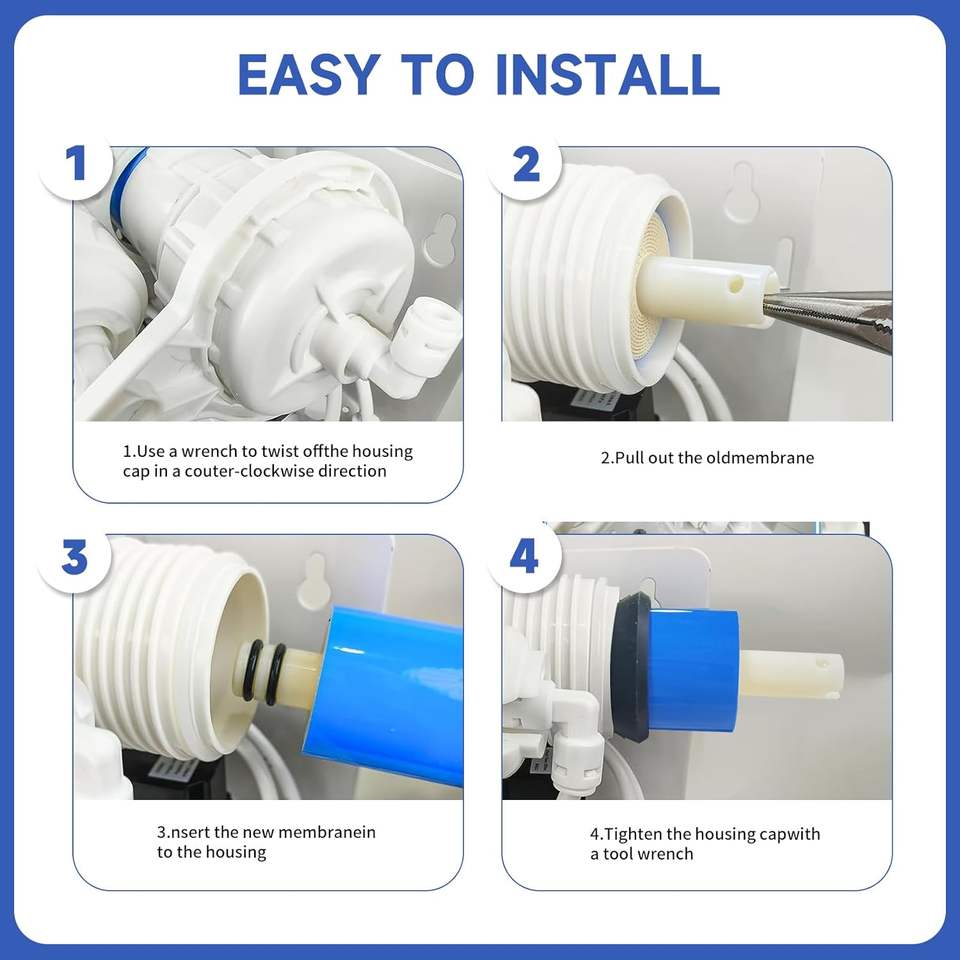 EASY TO INSTALL

1

1.Use a wrench to twist offthe housing cap in a couter-clockwise direction

2

2.Pull out the oldmembrane

3

3.nsert the new membranein to the housing

4

4.Tighten the housing capwith a tool wrench