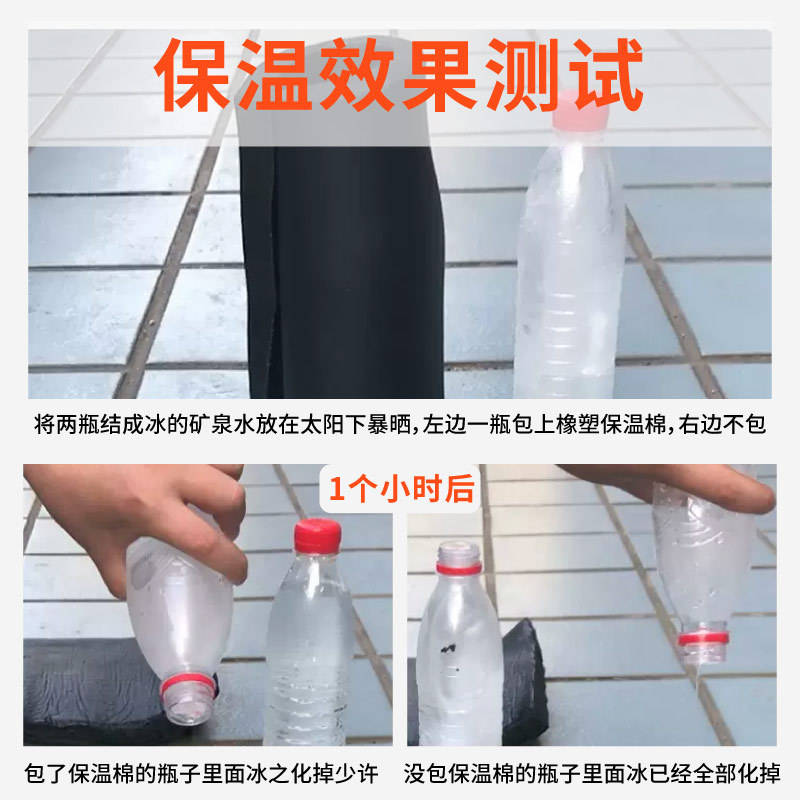 保温效果测试

将两瓶结成冰的矿泉水放在太阳下暴晒，左边一瓶包上橡塑保温棉，右边不包

1个小时后

包了保温棉的瓶子里面冰之化掉少许

没包保温棉的瓶子里面冰已经全部化掉