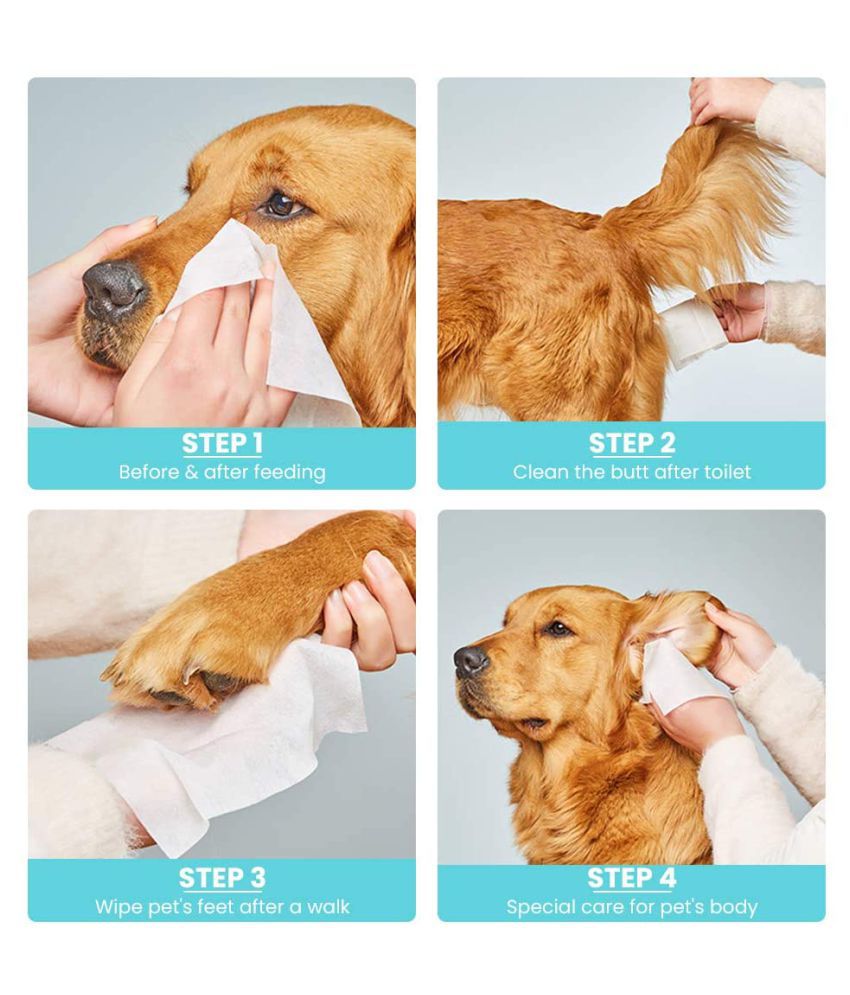 STEP 1
Before & after feeding

STEP 2
Clean the butt after toilet

STEP 3
Wipe pet's feet after a walk

STEP 4
Special care for pet's body