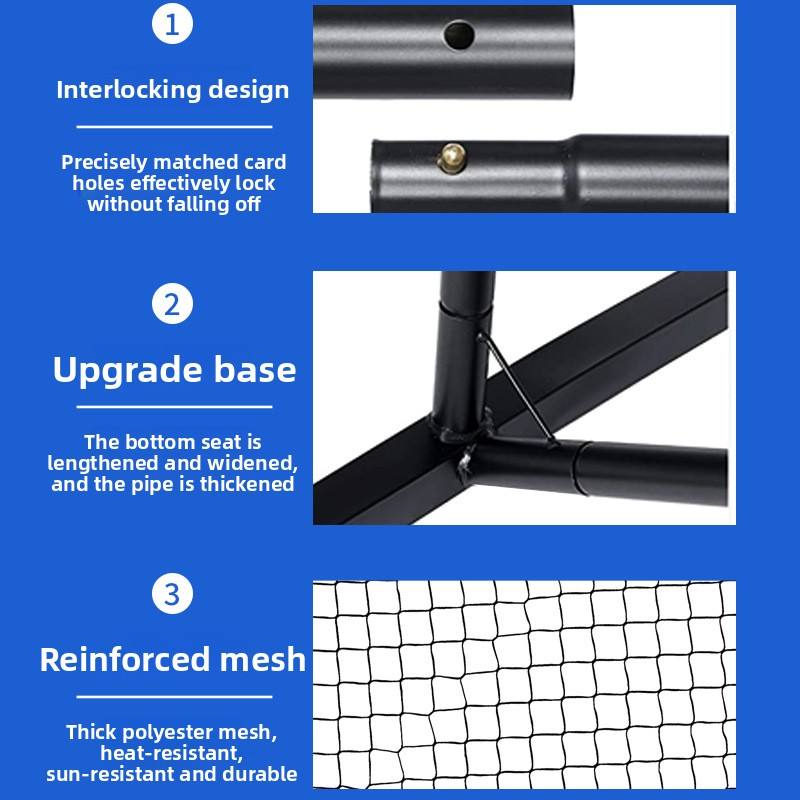 1

Interlocking design

Precisely matched card holes effectively lock without falling off

2

Upgrade base

The bottom seat is lengthened and widened, and the pipe is thickened

3

Reinforced mesh

Thick polyester mesh, heat-resistant, sun-resistant and durable