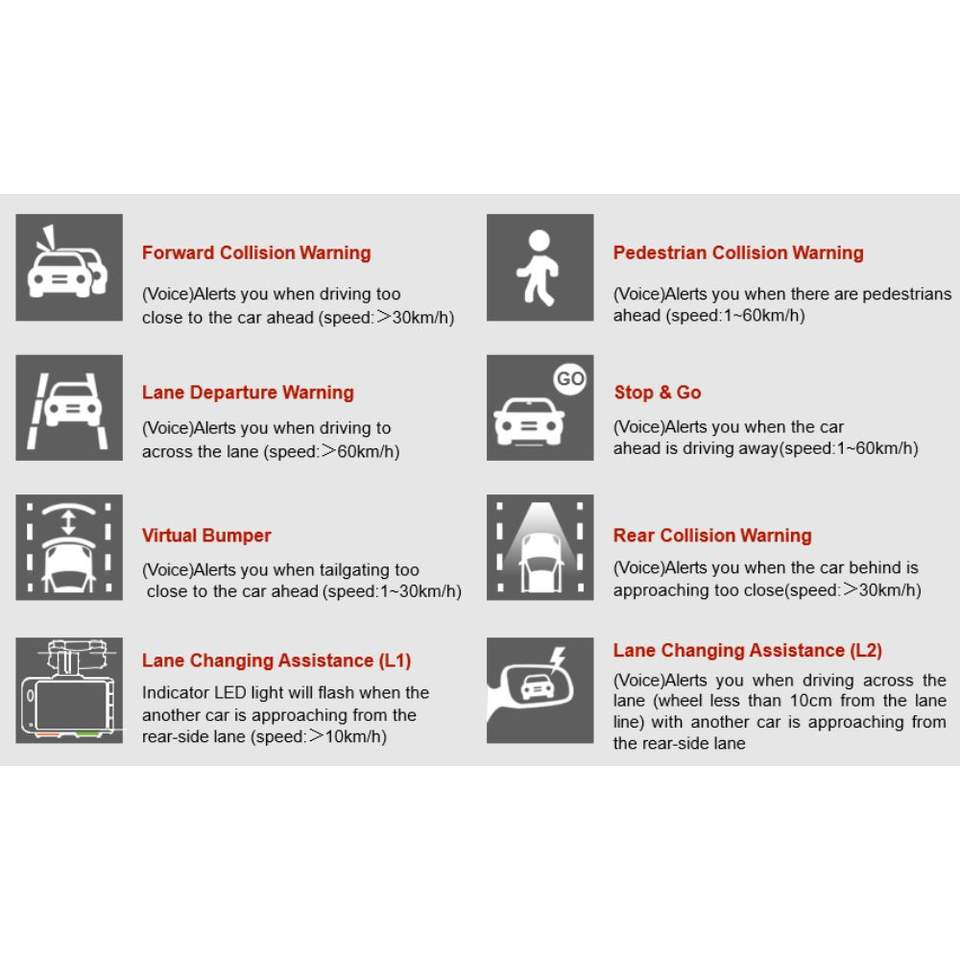 Forward Collision Warning

(Voice)Alerts you when driving too close to the car ahead (speed:＞30km/h)

Lane Departure Warning

(Voice)Alerts you when driving to across the lane (speed:＞60km/h)

Virtual Bumper

(Voice)Alerts you when tailgating too close to the car ahead (speed:1~30km/h)

Lane Changing Assistance (L1)

Indicator LED light will flash when the another car is approaching from the rear-side lane (speed:＞10km/h)

Pedestrian Collision Warning

(Voice)Alerts you when there are pedestrians ahead (speed:1~60km/h)

GO

Stop & Go

(Voice)Alerts you when the car ahead is driving away(speed:1~60km/h)

Rear Collision Warning

(Voice)Alerts you when the car behind is approaching too close(speed:＞30km/h)

Lane Changing Assistance (L2)

(Voice)Alerts you when driving across the lane (wheel less than 10cm from the lane line) with another car is approaching from the rear-side lane