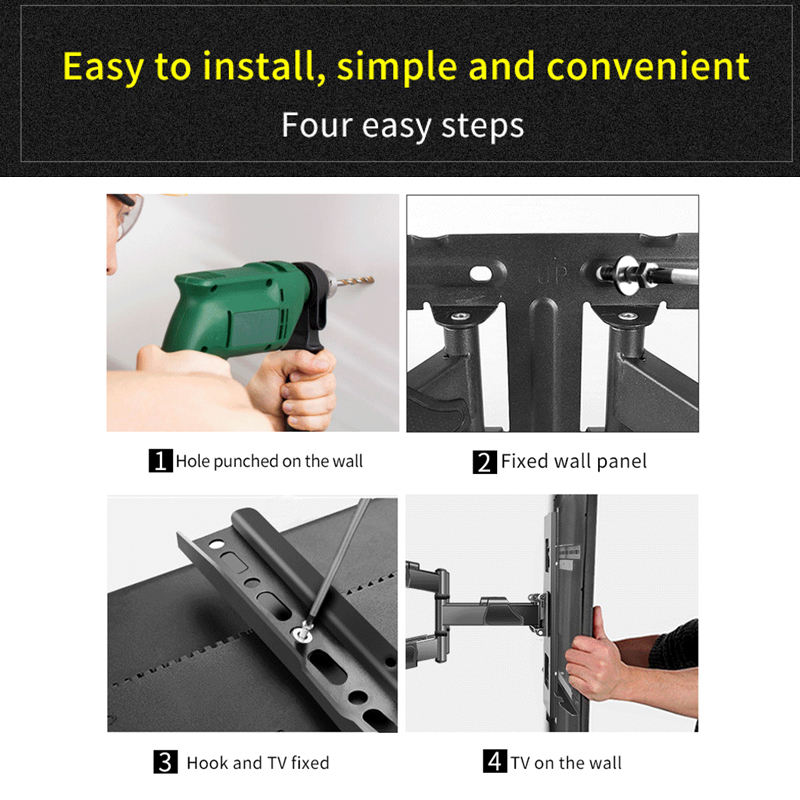 Easy to install, simple and convenient

Four easy steps

UP

1 Hole punched on the wall

2 Fixed wall panel

3 Hook and TV fixed

4 TV on the wall