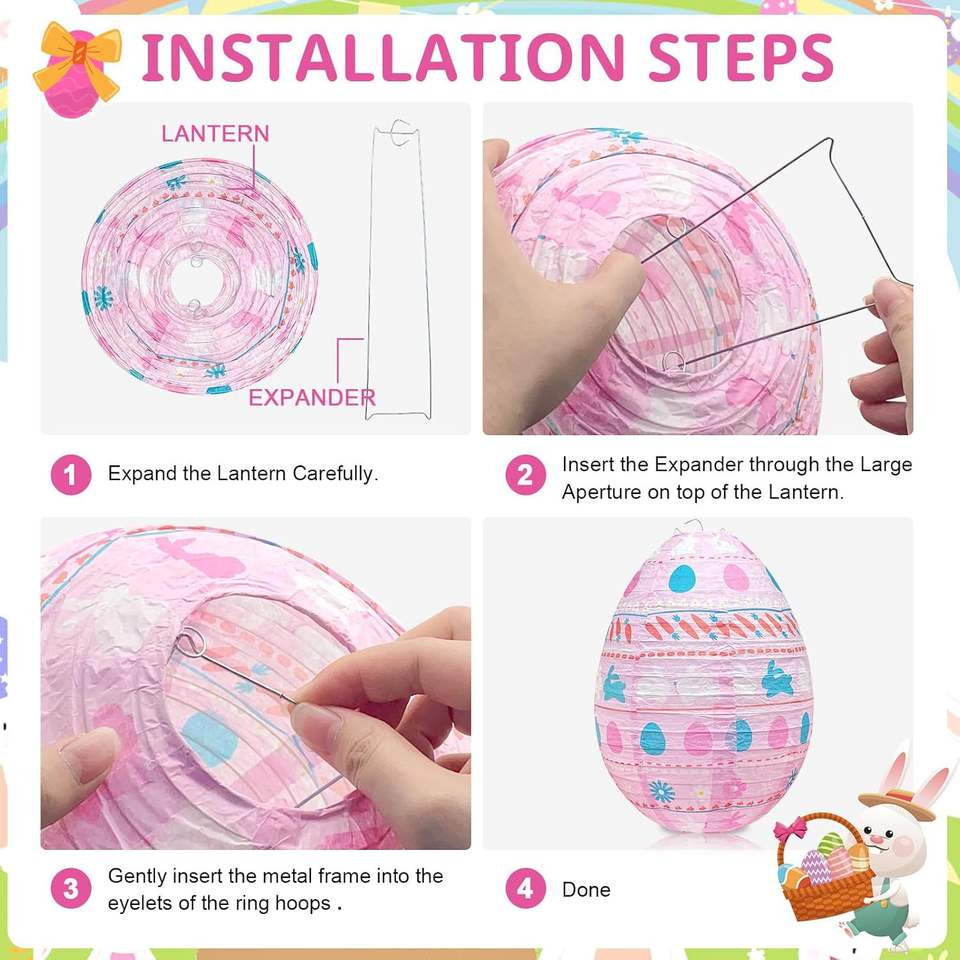 INSTALLATION STEPS

LANTERN

EXPANDER

1 Expand the Lantern Carefully.

2 Insert the Expander through the Large Aperture on top of the Lantern.

3 Gently insert the metal frame into the eyelets of the ring hoops .

4 Done