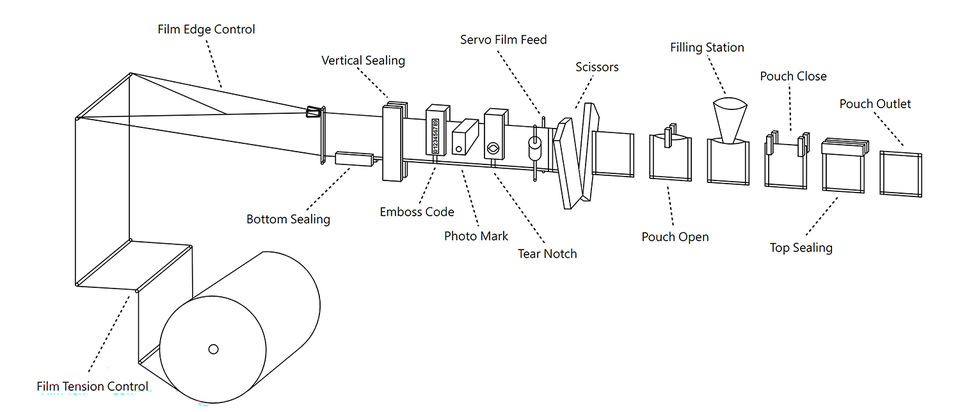 Film Edge Control

Vertical Sealing

Servo Film Feed

Scissors

Filling Station

Pouch Close

Pouch Outlet

Bottom Sealing

Emboss Code

Photo Mark

Tear Notch

Pouch Open

Top Sealing

Film Tension Control