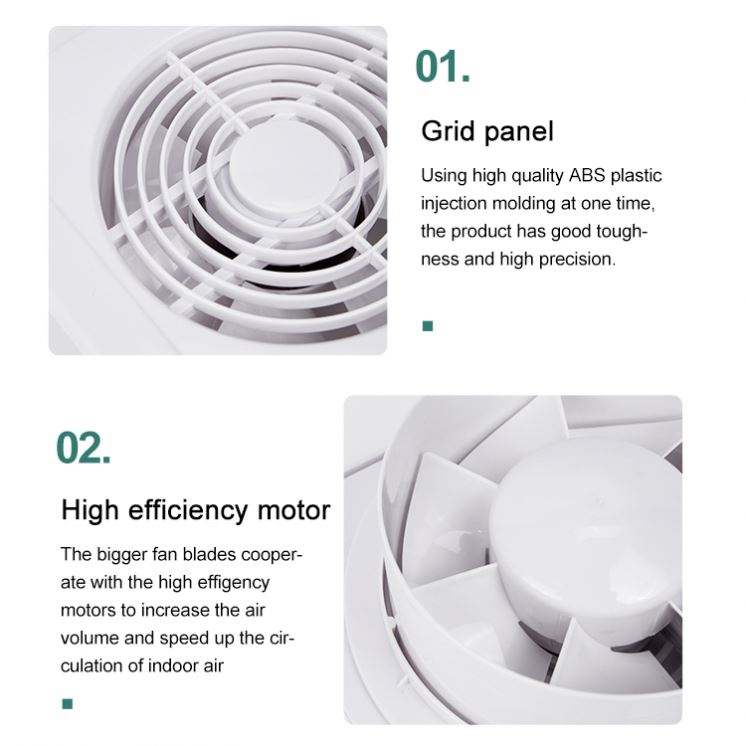 01.

Grid panel

Using high quality ABS plastic injection molding at one time, the product has good toughness and high precision.

02.

High efficiency motor

The bigger fan blades cooperate with the high effigency motors to increase the air volume and speed up the circulation of indoor air