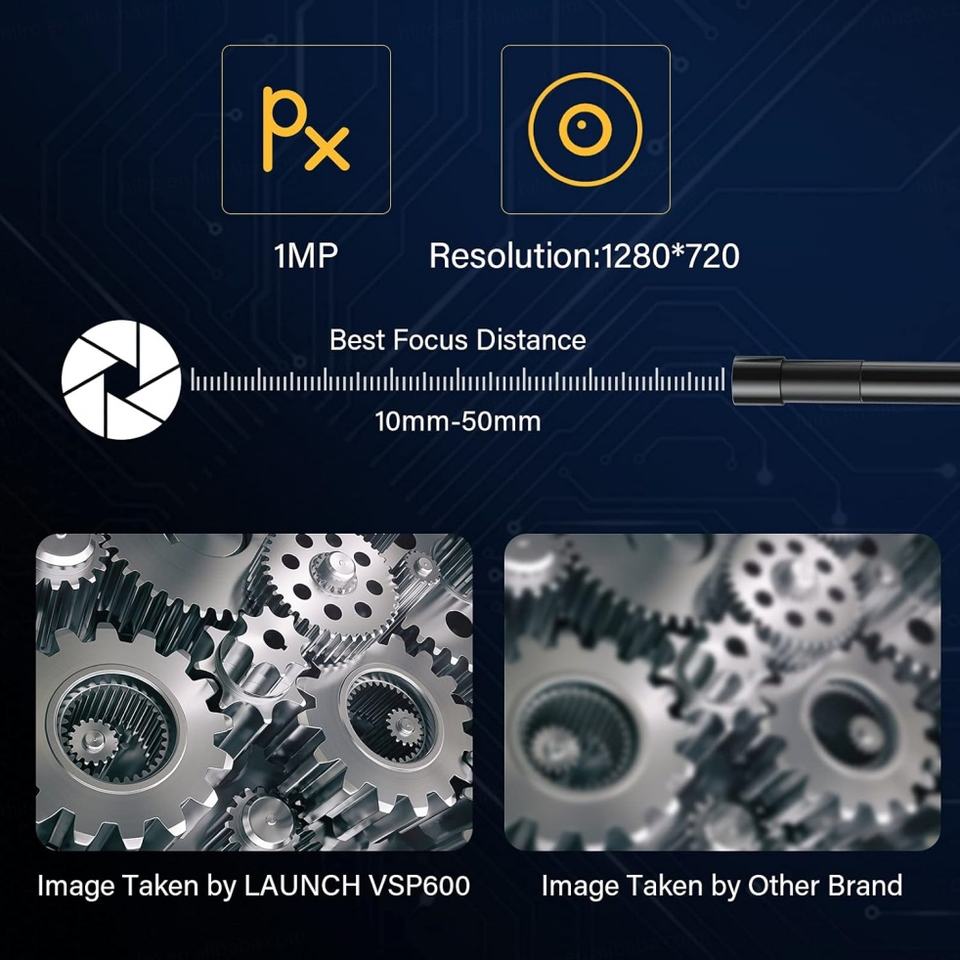 Px

1MP

Resolution:1280*720

Best Focus Distance

10mm-50mm

Image Taken by LAUNCH VSP600

Image Taken by Other Brand