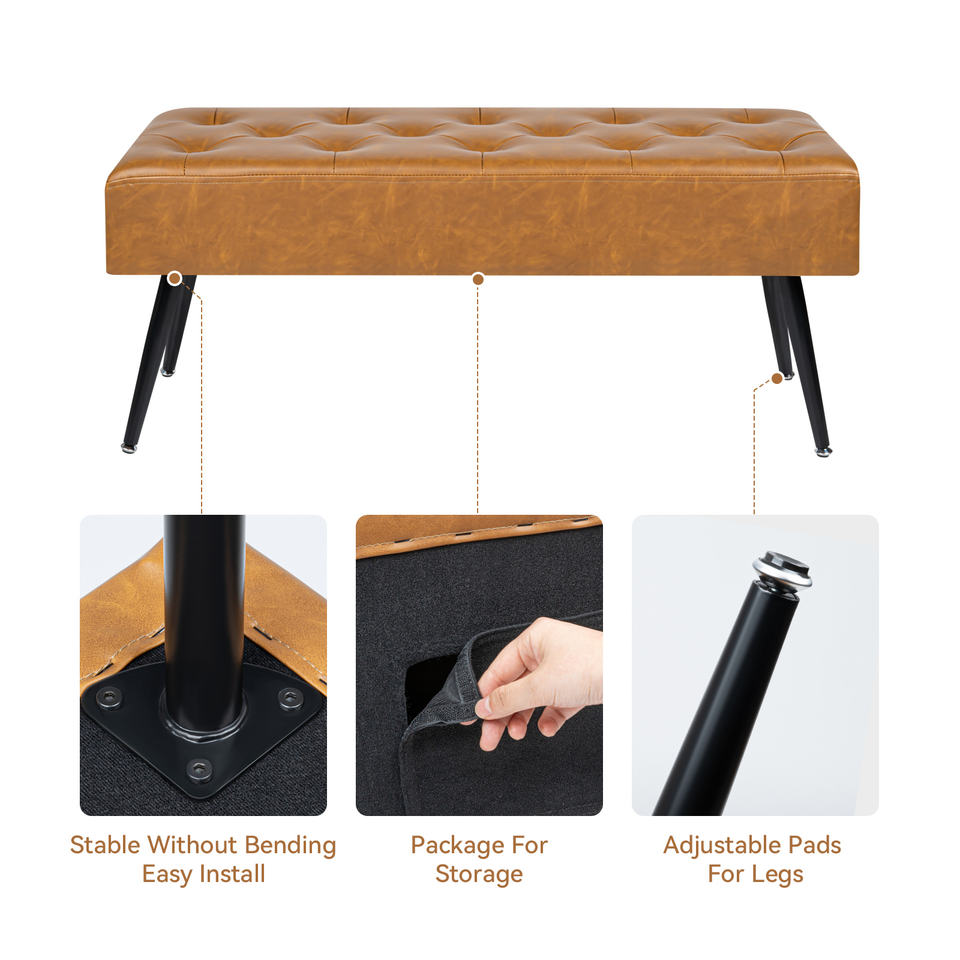 Stable Without Bending
Easy Install

Package For
Storage

Adjustable Pads
For Legs