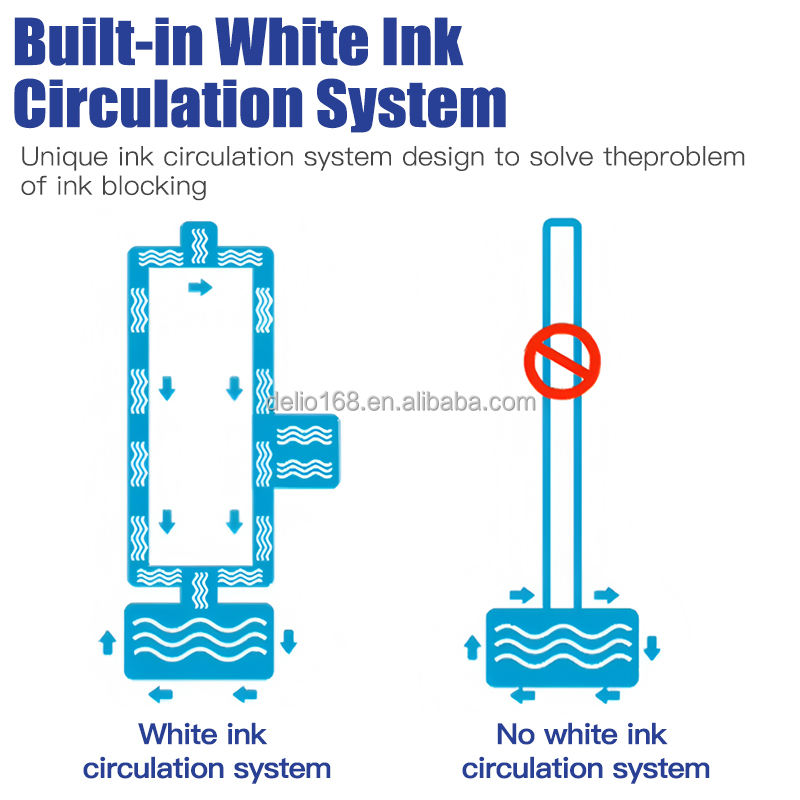 Built-in White Ink Circulation System

Unique ink circulation system design to solve theproblem of ink blocking

delio168.en.alibaba.com

White ink circulation system

No white ink circulation system