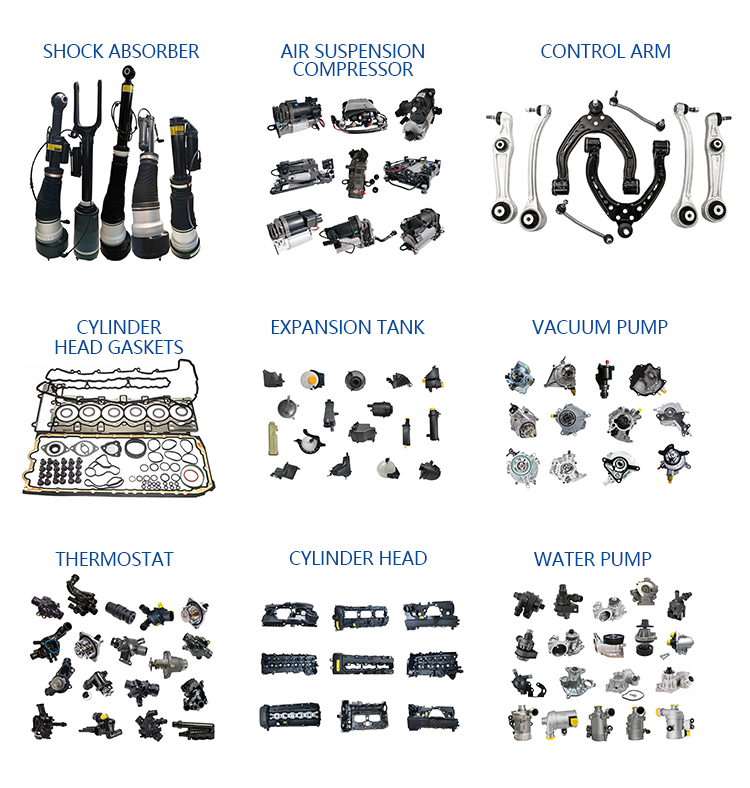 SHOCK ABSORBER

AIR SUSPENSION COMPRESSOR

CONTROL ARM

CYLINDER HEAD GASKETS

EXPANSION TANK

VACUUM PUMP

THERMOSTAT

CYLINDER HEAD

WATER PUMP