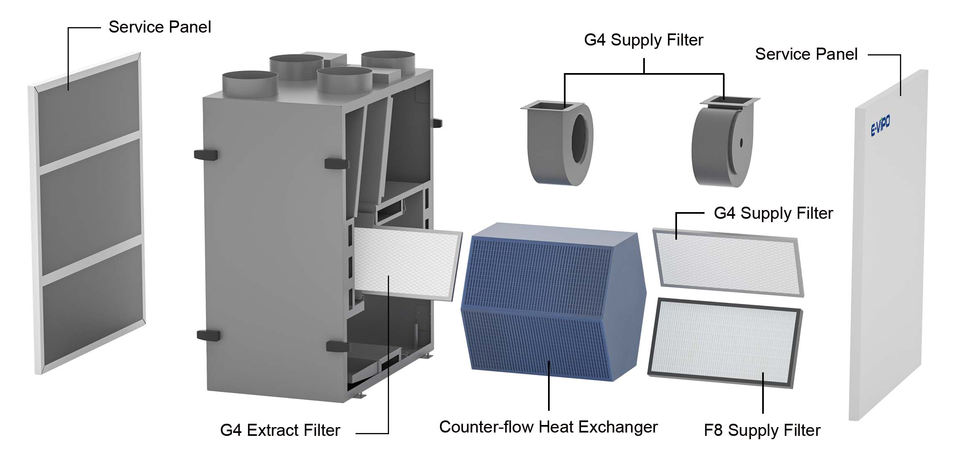 Service Panel

G4 Supply Filter

Service Panel

E-VIPO

G4 Supply Filter

G4 Extract Filter

Counter-flow Heat Exchanger

F8 Supply Filter