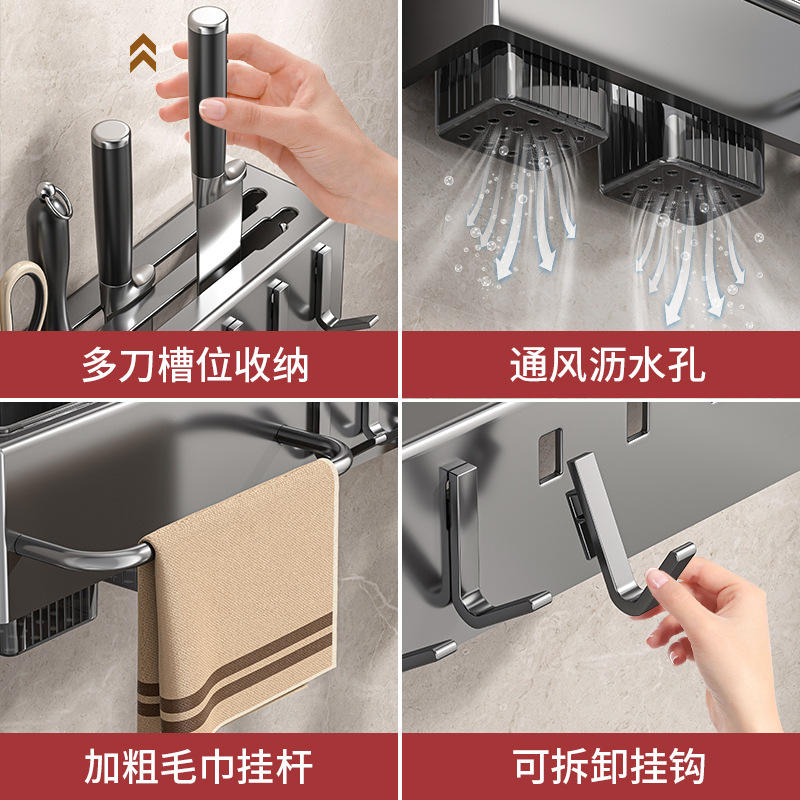 多刀槽位收纳

通风沥水孔

加粗毛巾挂杆

可拆卸挂钩