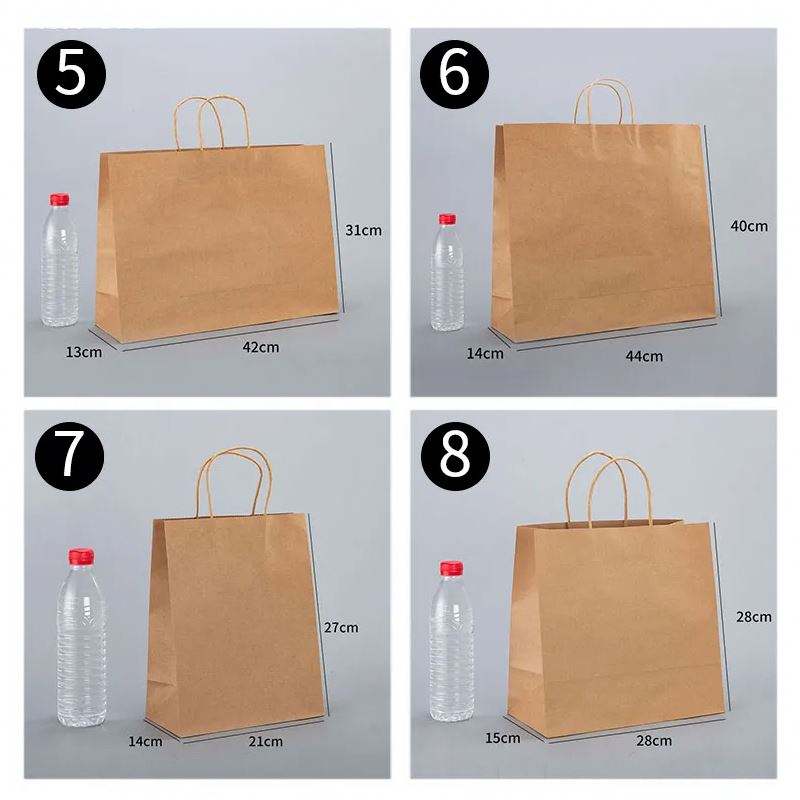 5

31cm

13cm

42cm

6

40cm

14cm

44cm

7

27cm

14cm

21cm

8

28cm

15cm

28cm