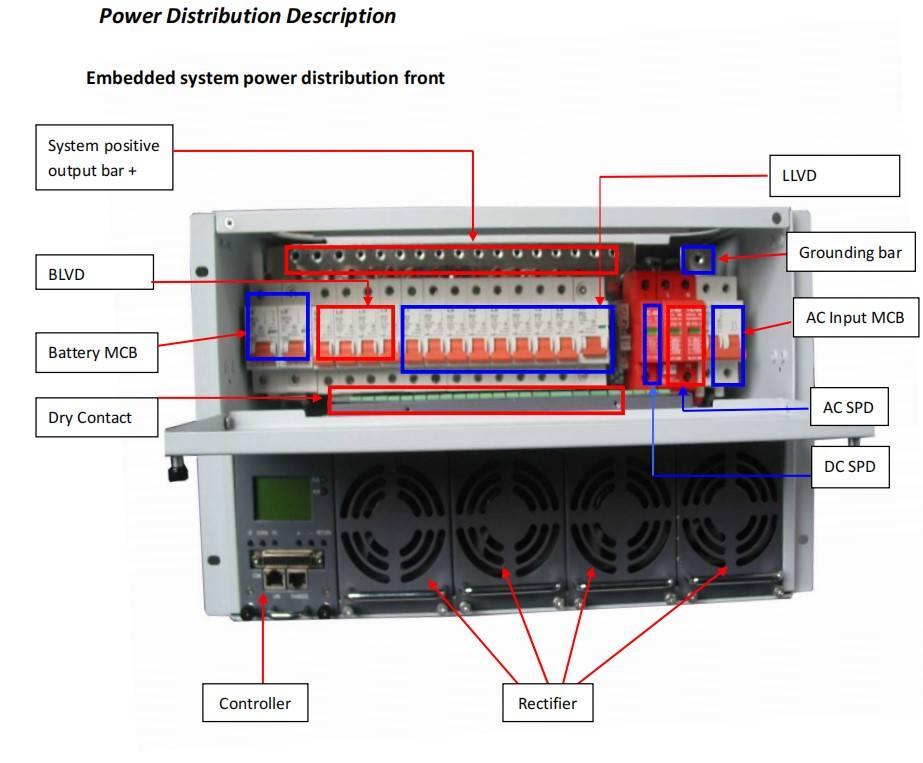 Power Distribution Description

Embedded system power distribution front

System positive output bar +

LLVD

Grounding bar

BLVD

AC Input MCB

Battery MCB

Dry Contact

AC SPD

DC SPD

Controller

Rectifier