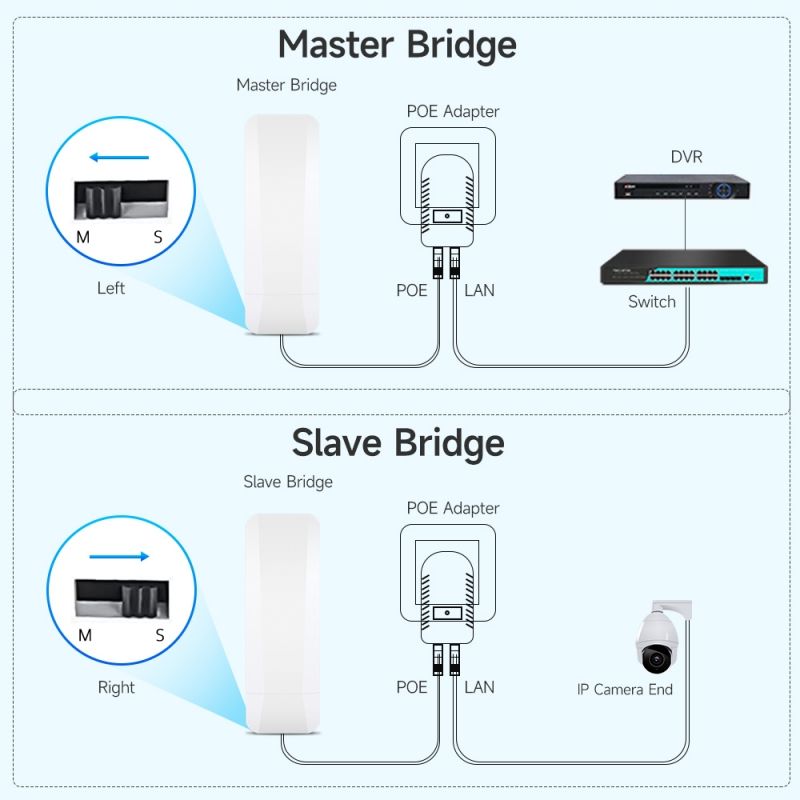 Master Bridge

Master Bridge

POE Adapter

DVR

M S

Left

POE LAN

Switch

Slave Bridge

Slave Bridge

POE Adapter

M S

Right

POE LAN

IP Camera End