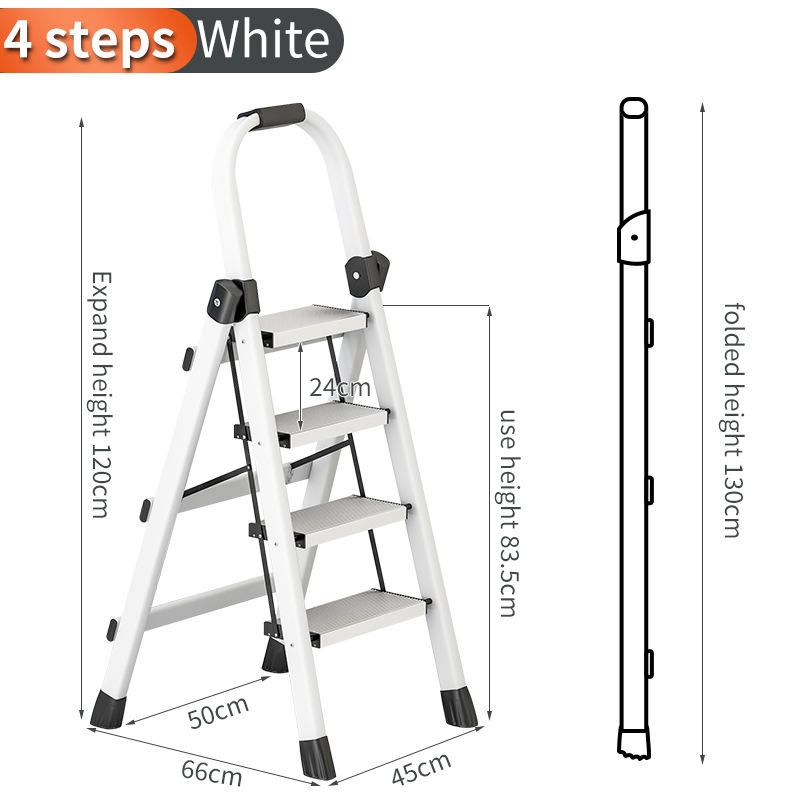 4 steps White

Expand height 120cm

24cm

use height 83.5cm

folded height 130cm

50cm

66cm

45cm