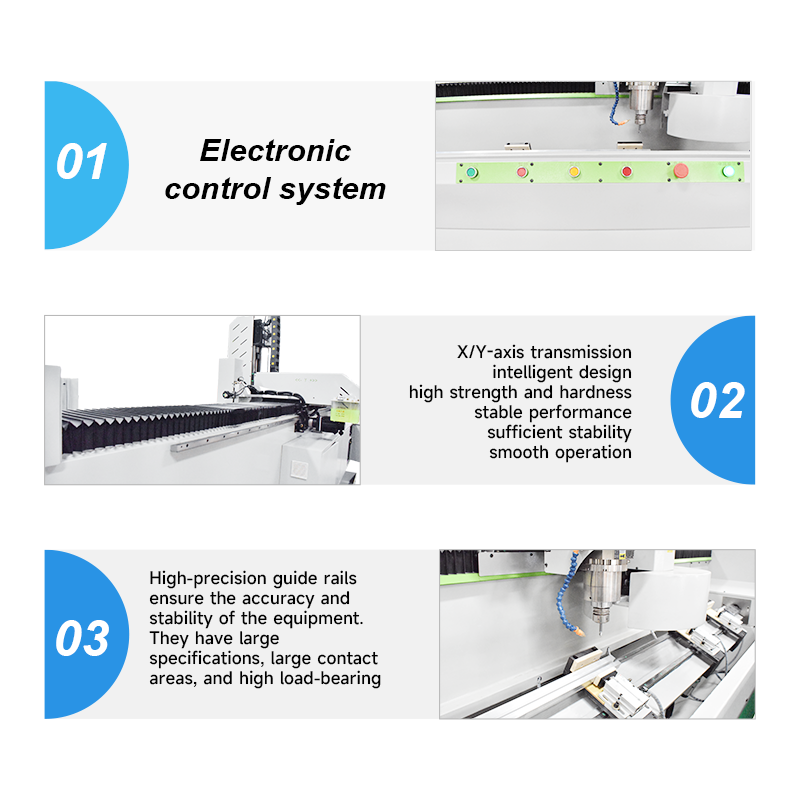 01

Electronic control system

X/Y-axis transmission
intelligent design
high strength and hardness
stable performance
sufficient stability
smooth operation

02

03

High-precision guide rails ensure the accuracy and stability of the equipment. They have large specifications, large contact areas, and high load-bearing