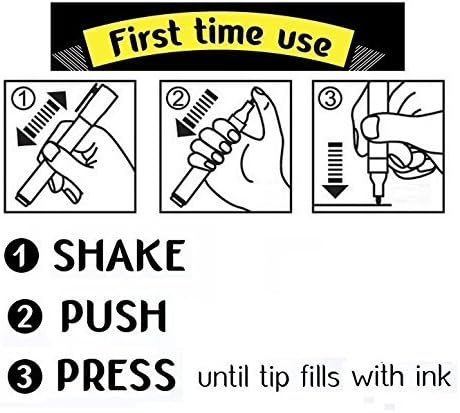 First time use

①

②

③

❶ SHAKE

❷ PUSH

❸ PRESS until tip fills with ink