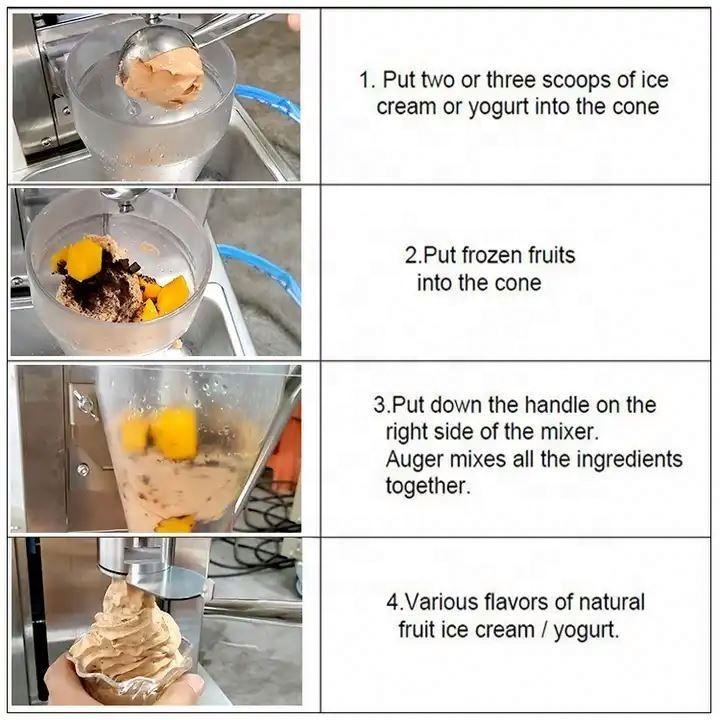 1. Put two or three scoops of ice cream or yogurt into the cone

2.Put frozen fruits into the cone

3.Put down the handle on the right side of the mixer. Auger mixes all the ingredients together.

4.Various flavors of natural fruit ice cream / yogurt.