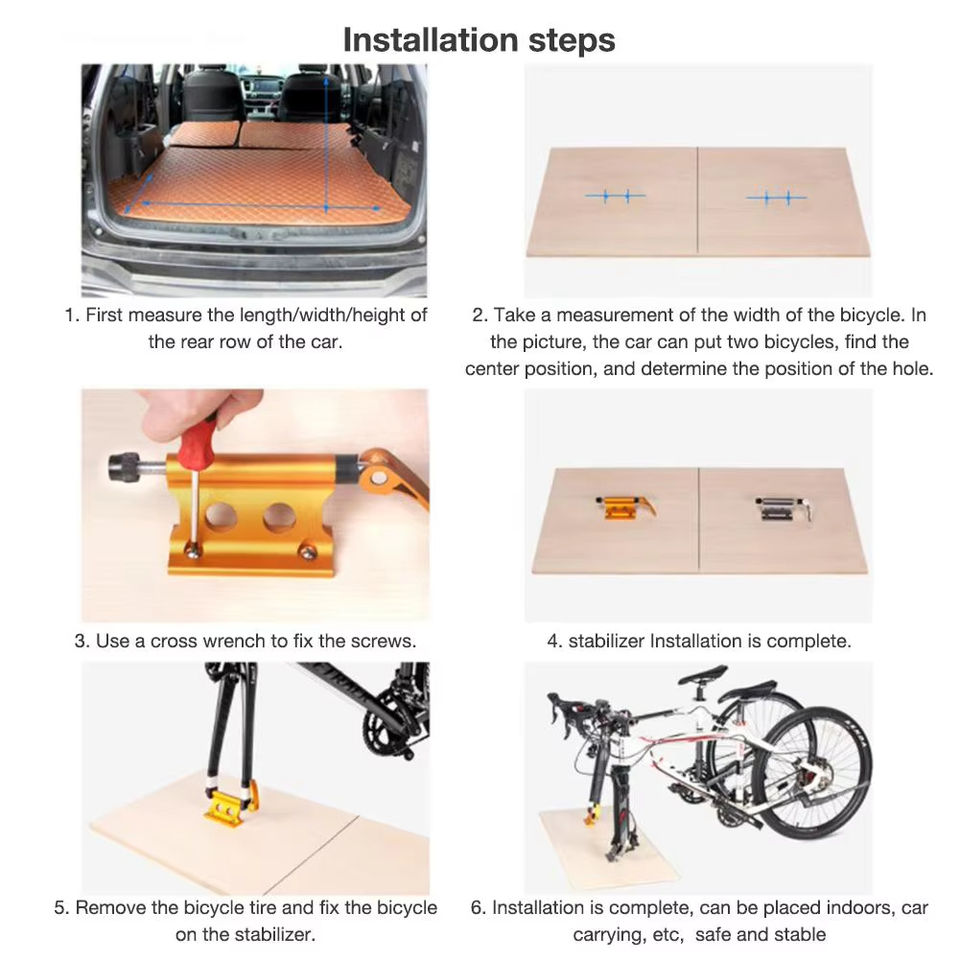 Installation steps

1. First measure the length/width/height of the rear row of the car.

2. Take a measurement of the width of the bicycle. In the picture, the car can put two bicycles, find the center position, and determine the position of the hole.

3. Use a cross wrench to fix the screws.

4. stabilizer Installation is complete.

5. Remove the bicycle tire and fix the bicycle on the stabilizer.

6. Installation is complete, can be placed indoors, car carrying, etc, safe and stable