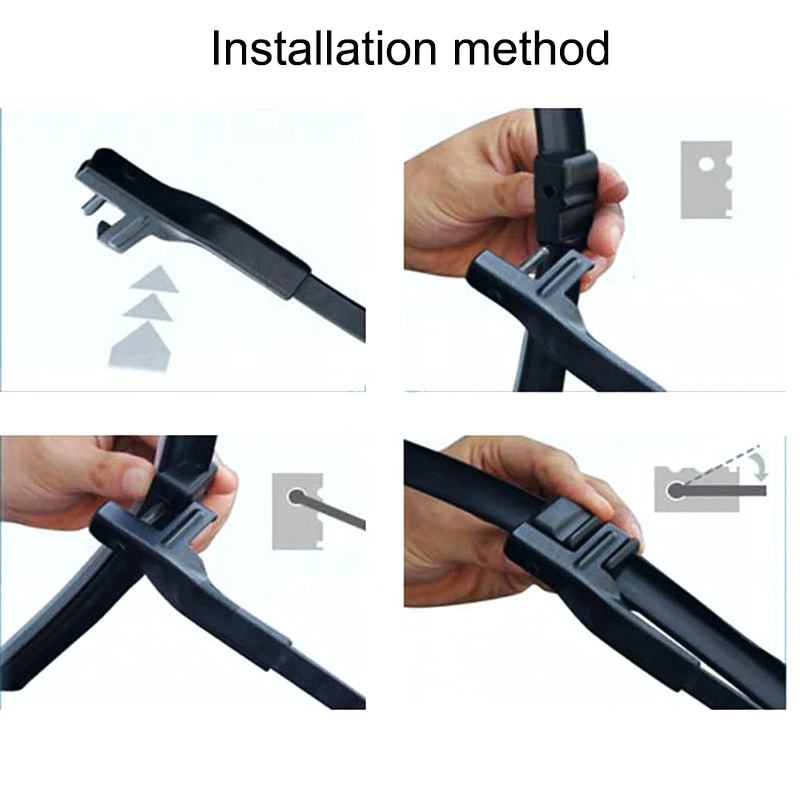 Installation method