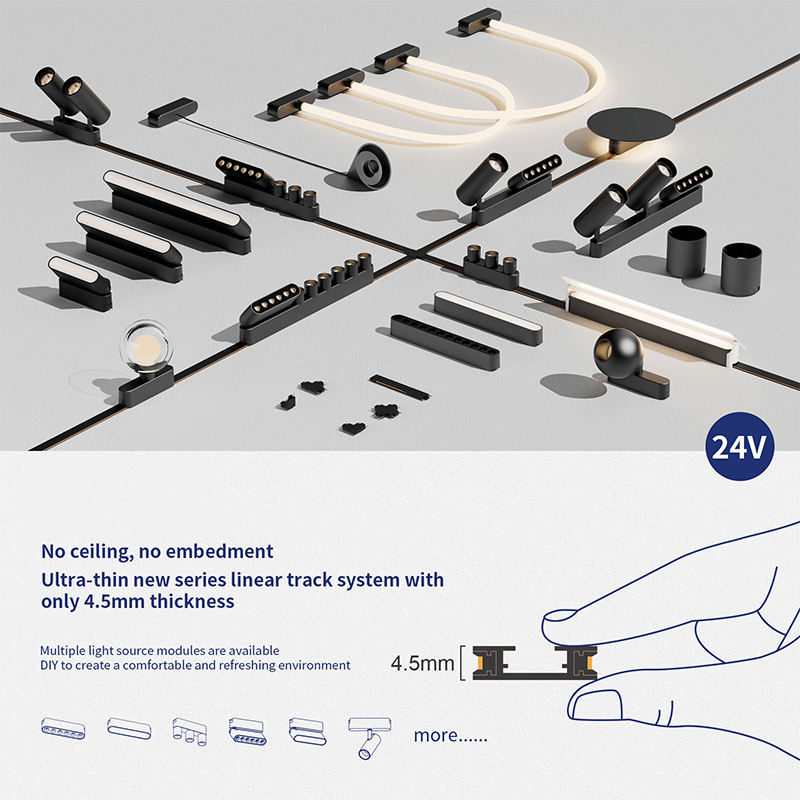 24V

No ceiling, no embedment

Ultra-thin new series linear track system with only 4.5mm thickness

Multiple light source modules are available
DIY to create a comfortable and refreshing environment

4.5mm

more......