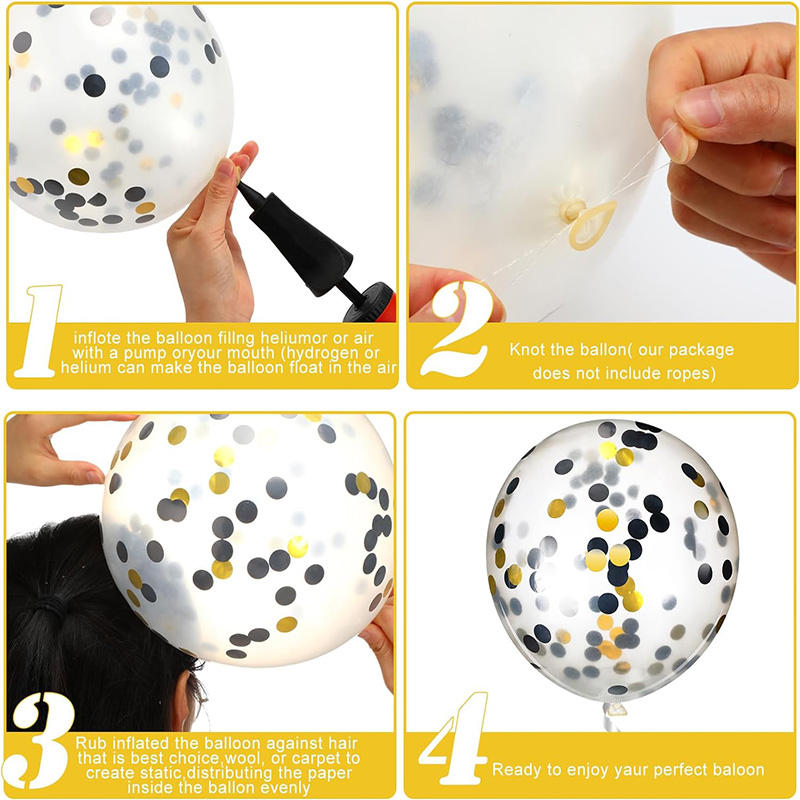 1
inflote the balloon fillng heliumor or air with a pump oryour mouth (hydrogen or helium can make the balloon float in the air

2
Knot the ballon( our package does not include ropes)

3
Rub inflated the balloon against hair that is best choice,wool, or carpet to create static,distributing the paper inside the ballon evenly

4
Ready to enjoy yaur perfect baloon