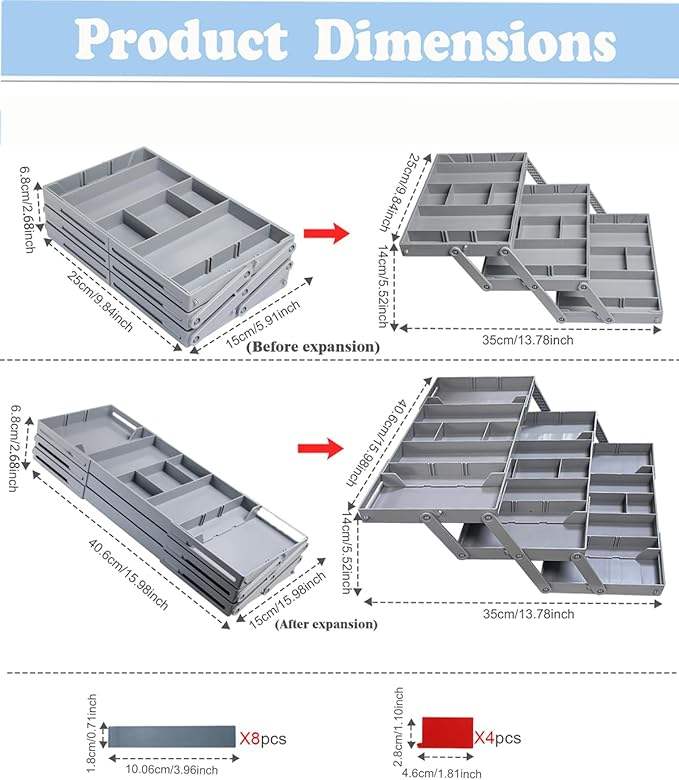 Product Dimensions

6.8cm/2.68inch

25cm/9.84inch

15cm/5.91inch

(Before expansion)

25cm/9.84inch

14cm/5.52inch

35cm/13.78inch

6.8cm/2.68inch

40.6cm/15.98inch

15cm/15.98inch

(After expansion)

40.6cm/15.98inch

14cm/5.52inch

35cm/13.78inch

1.8cm/0.71inch

10.06cm/3.96inch

X8pcs

2.8cm/1.10inch

4.6cm/1.81inch

X4pcs