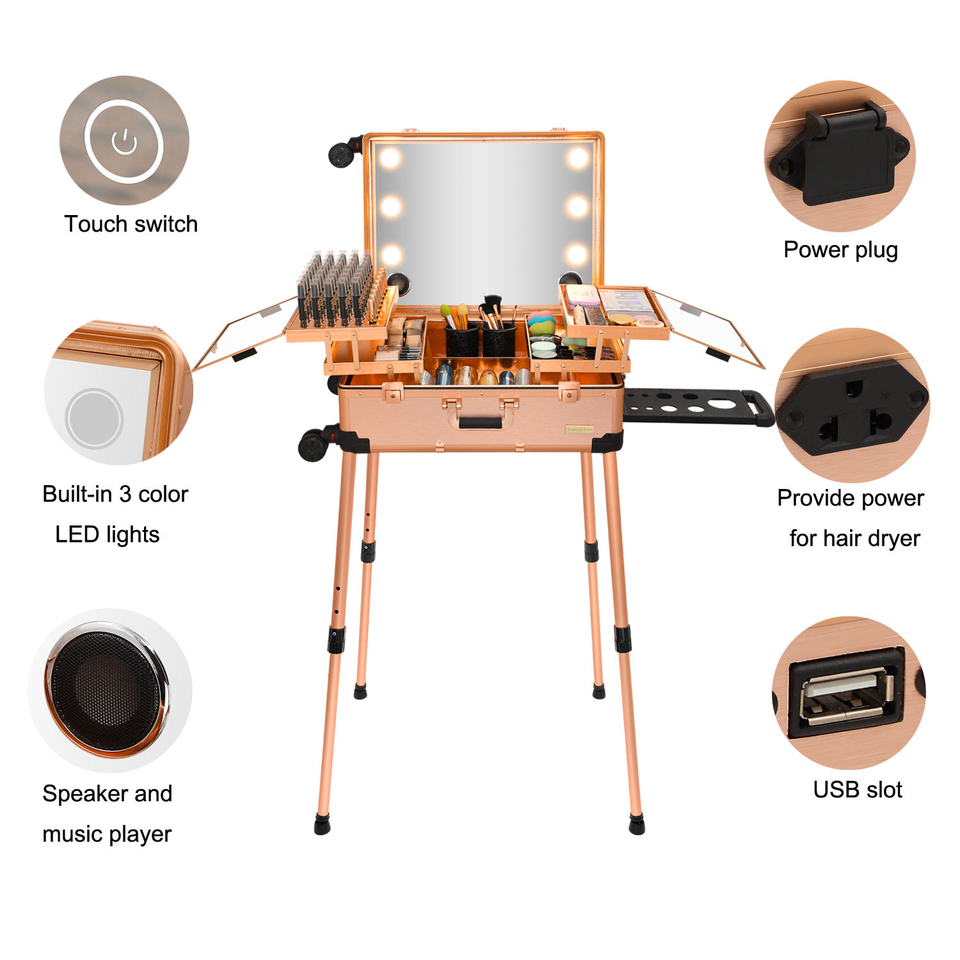 Touch switch

Built-in 3 color LED lights

Speaker and music player

Power plug

Provide power for hair dryer

USB slot