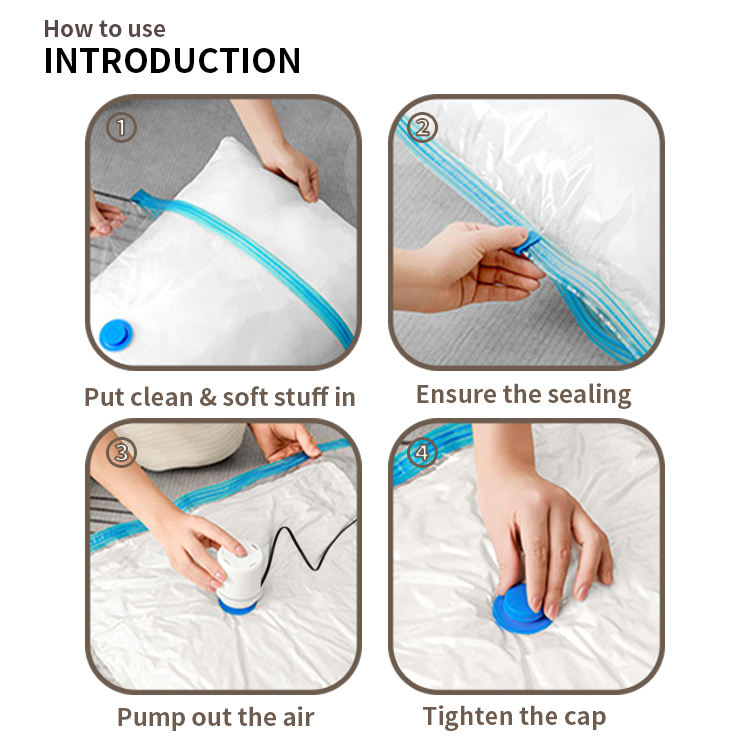 How to use
INTRODUCTION

①

Put clean & soft stuff in

②

Ensure the sealing

③

Pump out the air

④

Tighten the cap