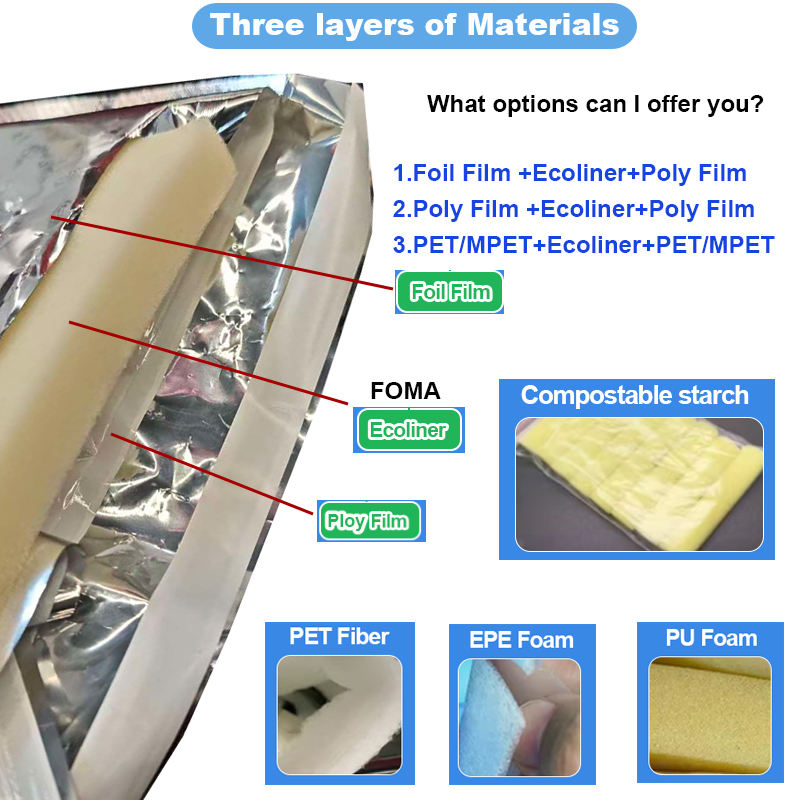 Three layers of Materials

What options can I offer you?

1.Foil Film +Ecoliner+Poly Film
2.Poly Film +Ecoliner+Poly Film
3.PET/MPET+Ecoliner+PET/MPET

Foil Film

FOMA
Ecoliner

Ploy Film

Compostable starch

PET Fiber

EPE Foam

PU Foam