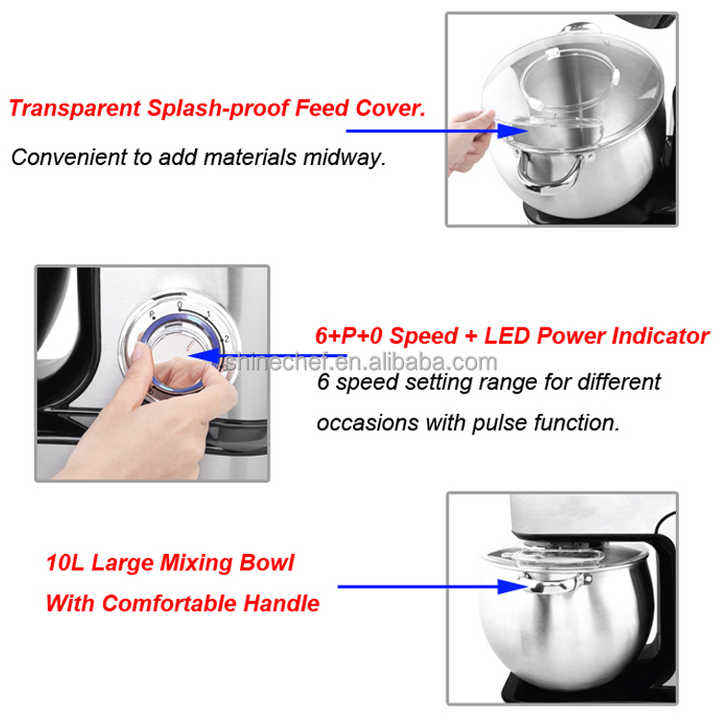 Transparent Splash-proof Feed Cover.

Convenient to add materials midway.

P 0 1 2

6+P+0 Speed + LED Power Indicator

shinechef.en.alibaba.com

6 speed setting range for different occasions with pulse function.

10L Large Mixing Bowl

With Comfortable Handle