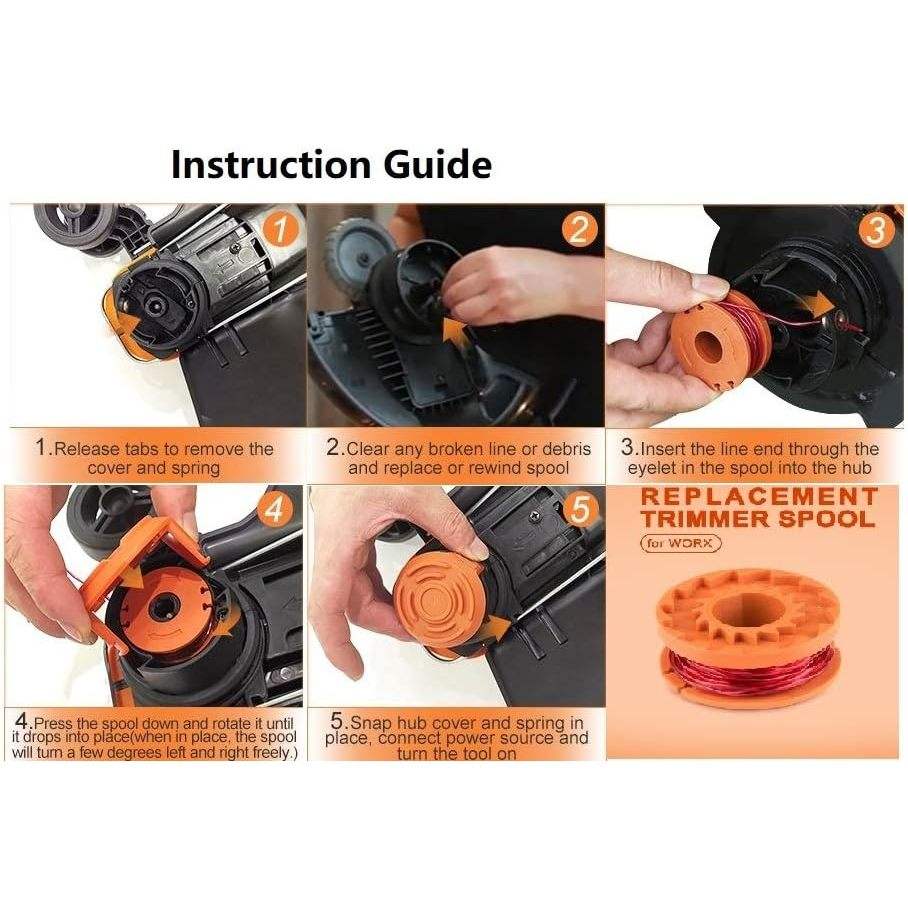 Instruction Guide

1

2

3

1.Release tabs to remove the cover and spring

2.Clear any broken line or debris and replace or rewind spool

3.Insert the line end through the eyelet in the spool into the hub

4

5

REPLACEMENT TRIMMER SPOOL

for WORX

4.Press the spool down and rotate it until it drops into place(when in place, the spool will turn a few degrees left and right freely.)

5.Snap hub cover and spring in place, connect power source and turn the tool on