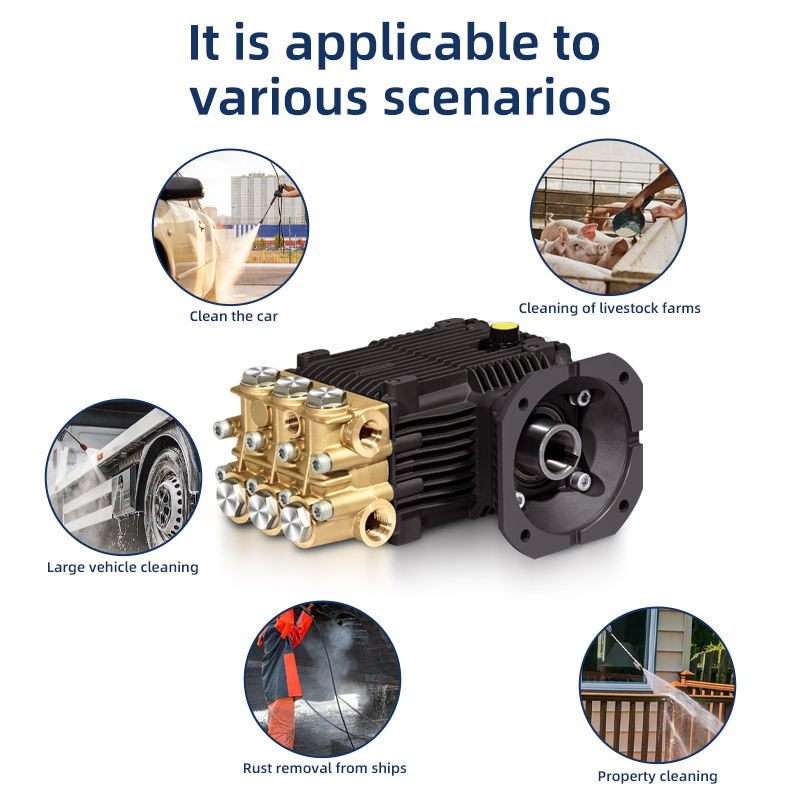 It is applicable to various scenarios

Clean the car

Cleaning of livestock farms

Large vehicle cleaning

Rust removal from ships

Property cleaning