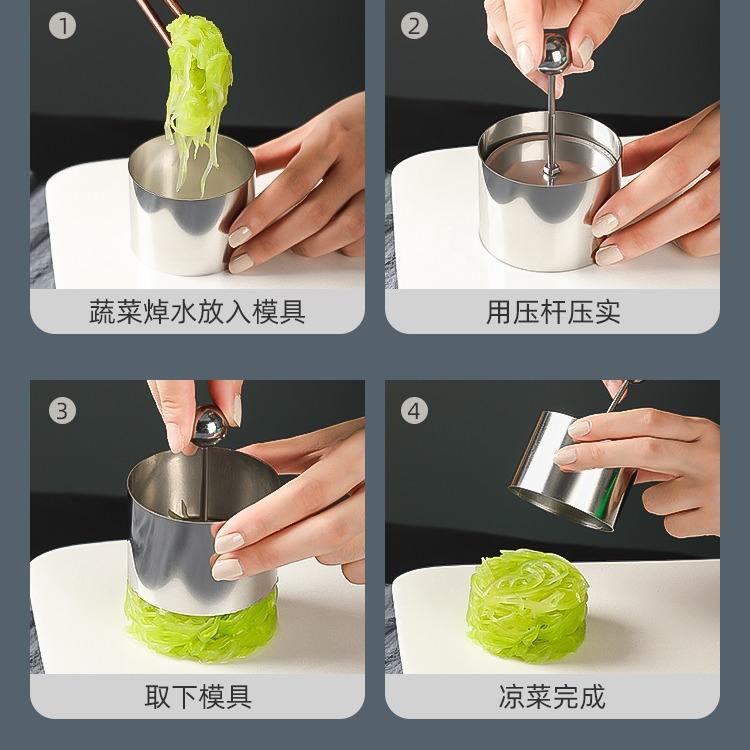 ①
蔬菜焯水放入模具

②
用压杆压实

③
取下模具

④
凉菜完成