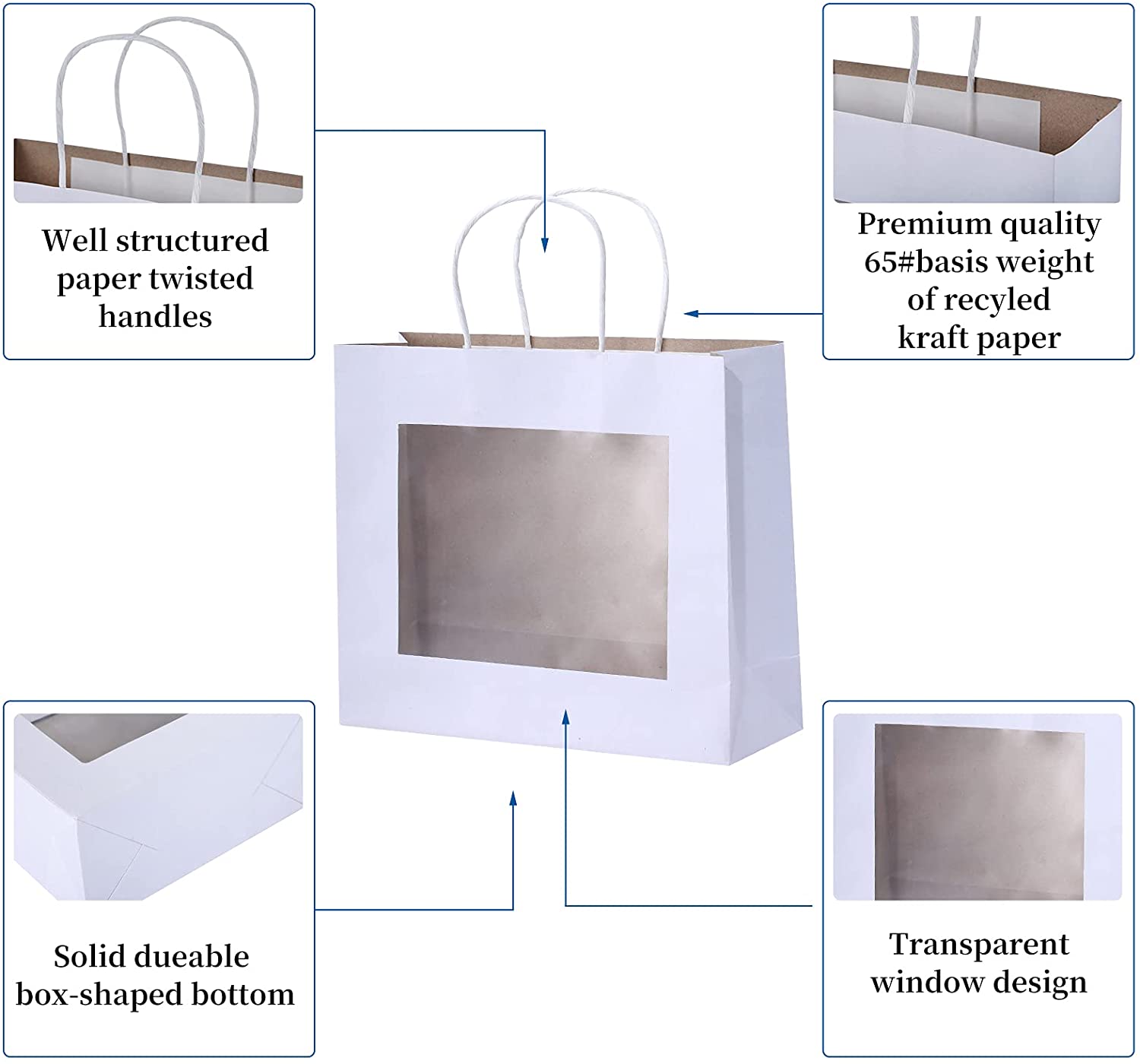 Well structured paper twisted handles

Premium quality 65#basis weight of recyled kraft paper

Solid dueable box-shaped bottom

Transparent window design