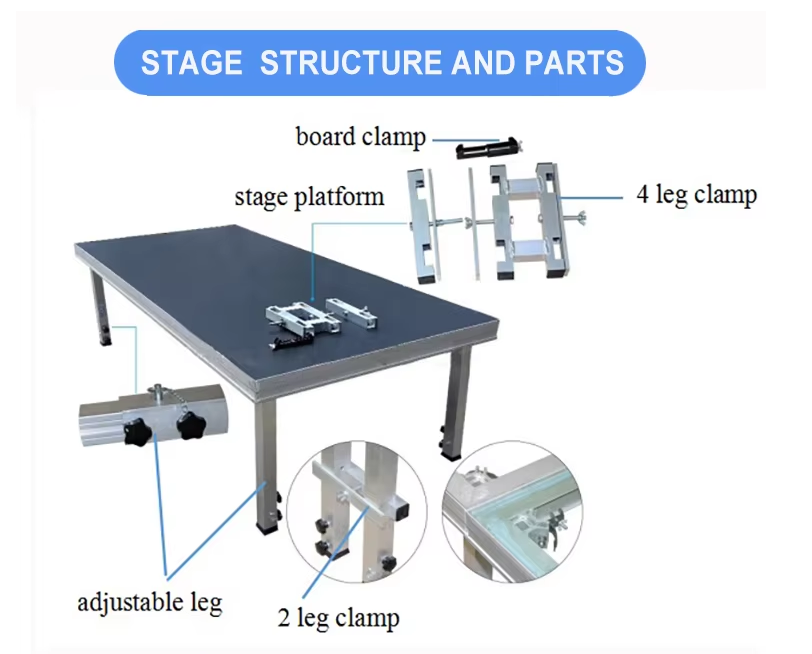 STAGE STRUCTURE AND PARTS

board clamp

stage platform

4 leg clamp

adjustable leg

2 leg clamp