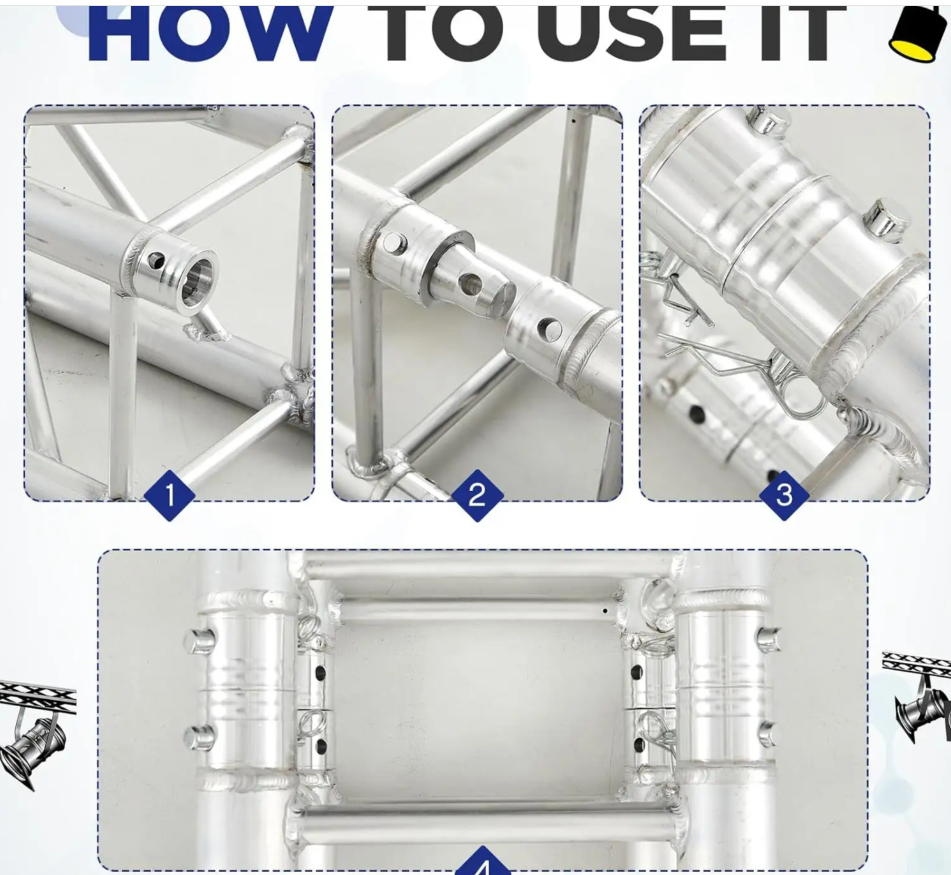 HOW TO USE IT

1

2

3

4