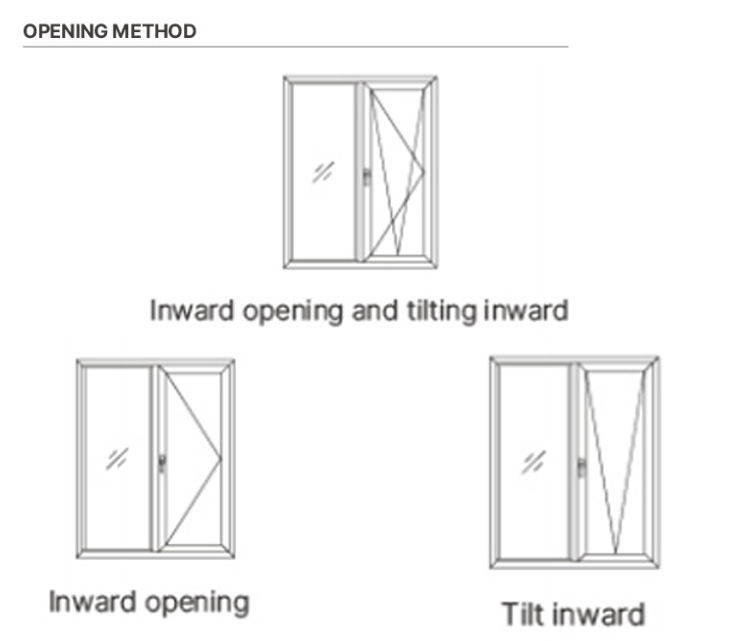 OPENING METHOD

Inward opening and tilting inward

Inward opening

Tilt inward