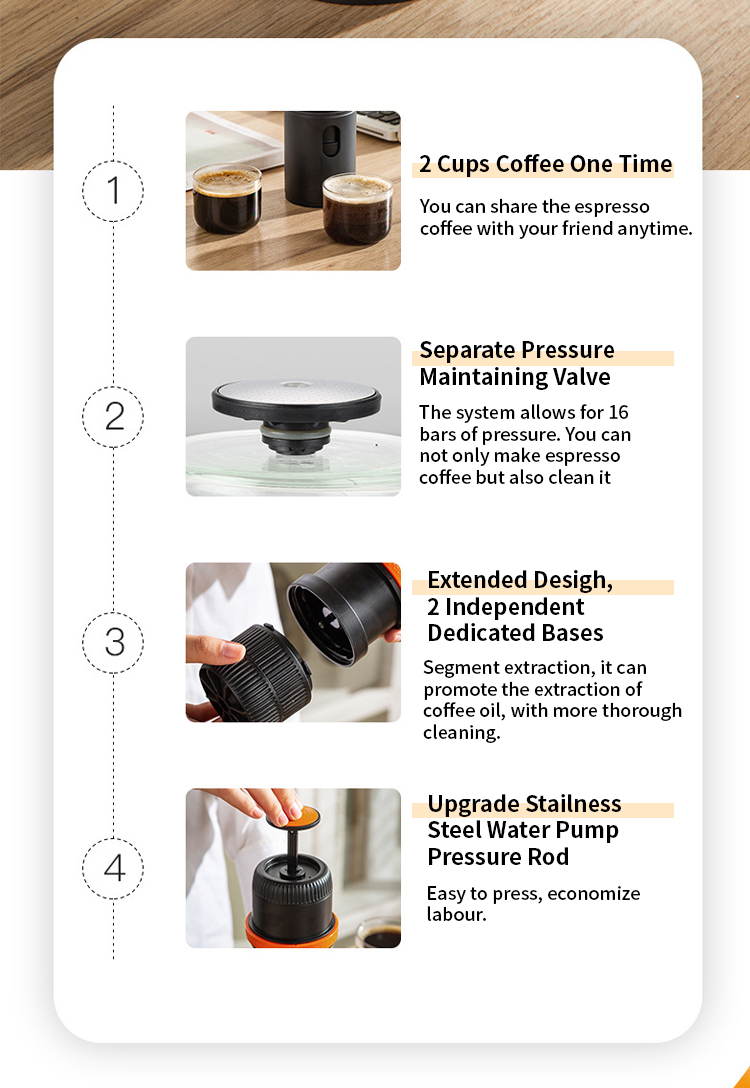 1

2 Cups Coffee One Time

You can share the espresso coffee with your friend anytime.

2

Separate Pressure Maintaining Valve

The system allows for 16 bars of pressure. You can not only make espresso coffee but also clean it

3

Extended Desigh, 2 Independent Dedicated Bases

Segment extraction, it can promote the extraction of coffee oil, with more thorough cleaning.

4

Upgrade Stailness Steel Water Pump Pressure Rod

Easy to press, economize labour.