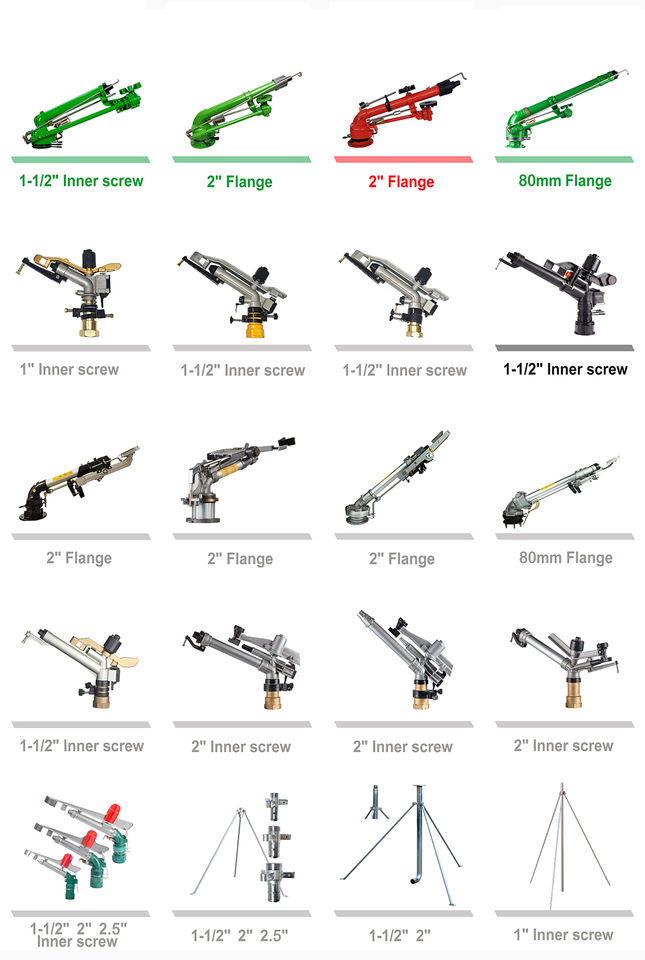 1-1/2" Inner screw

2" Flange

2" Flange

80mm Flange

1" Inner screw

1-1/2" Inner screw

1-1/2" Inner screw

1-1/2" Inner screw

2" Flange

2" Flange

2" Flange

80mm Flange

1-1/2" Inner screw

2" Inner screw

2" Inner screw

2" Inner screw

1-1/2" 2" 2.5" Inner screw

1-1/2" 2" 2.5"

1-1/2" 2"

1" Inner screw