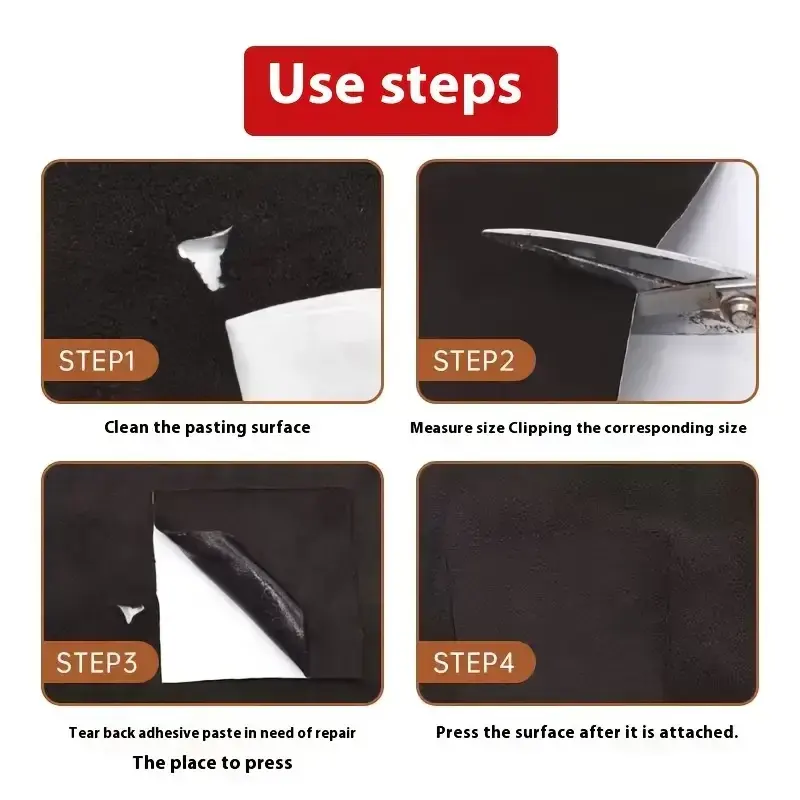 Use steps

STEP1

Clean the pasting surface

STEP2

Measure size Clipping the corresponding size

STEP3

Tear back adhesive paste in need of repair

The place to press

STEP4

Press the surface after it is attached.