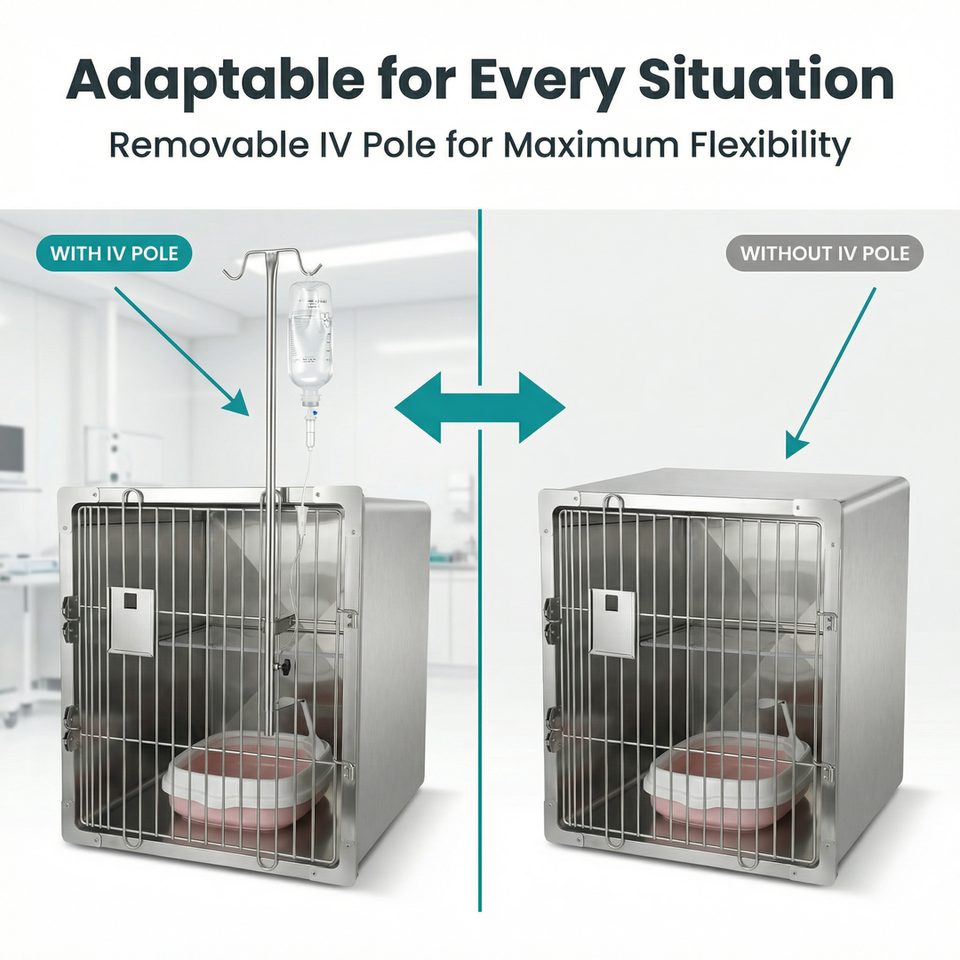 Adaptable for Every Situation
Removable IV Pole for Maximum Flexibility

WITH IV POLE

WITHOUT IV POLE