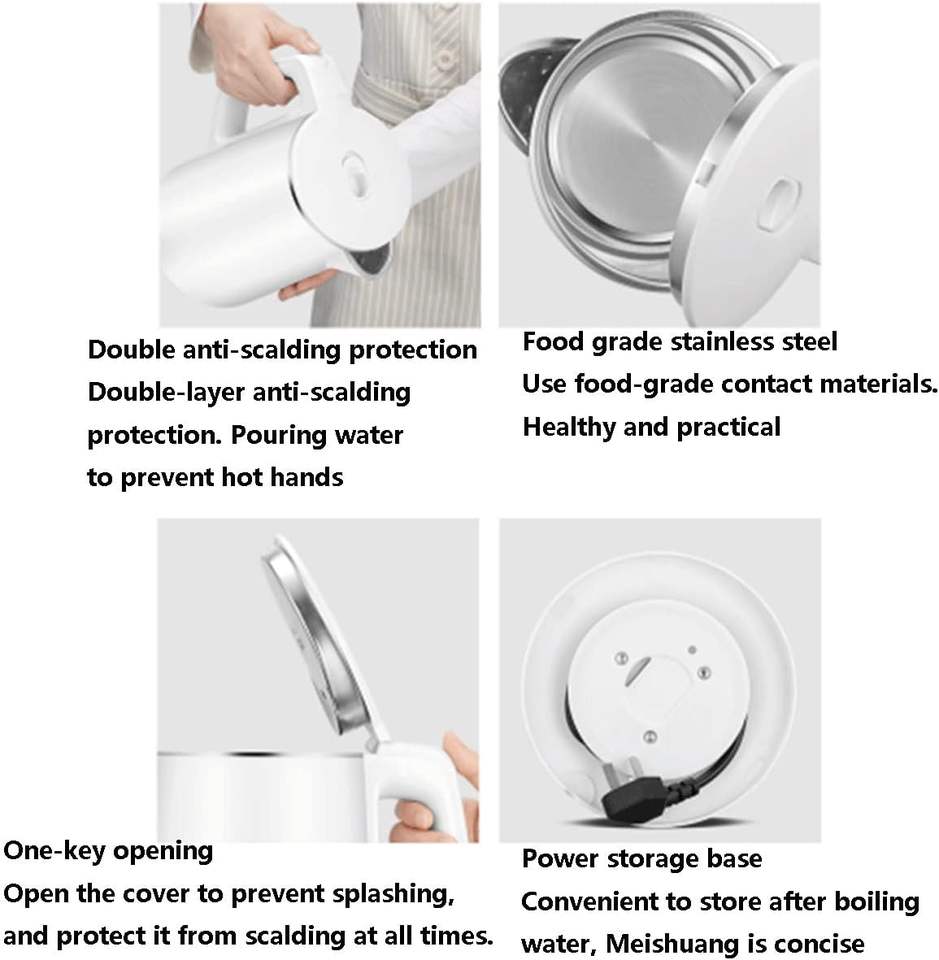 Double anti-scalding protection
Double-layer anti-scalding protection. Pouring water to prevent hot hands

Food grade stainless steel
Use food-grade contact materials. Healthy and practical

One-key opening
Open the cover to prevent splashing, and protect it from scalding at all times.

Power storage base
Convenient to store after boiling water, Meishuang is concise