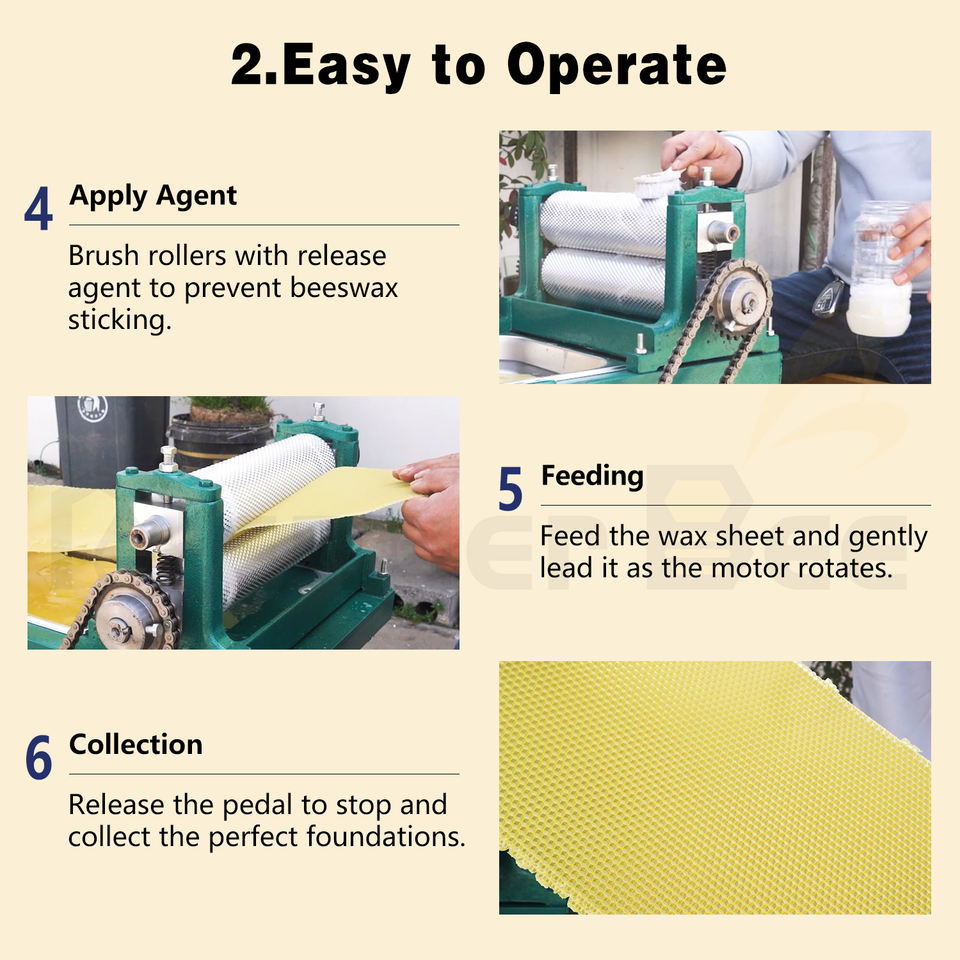 2.Easy to Operate

4 Apply Agent

Brush rollers with release agent to prevent beeswax sticking.

5 Feeding

Feed the wax sheet and gently lead it as the motor rotates.

6 Collection

Release the pedal to stop and collect the perfect foundations.