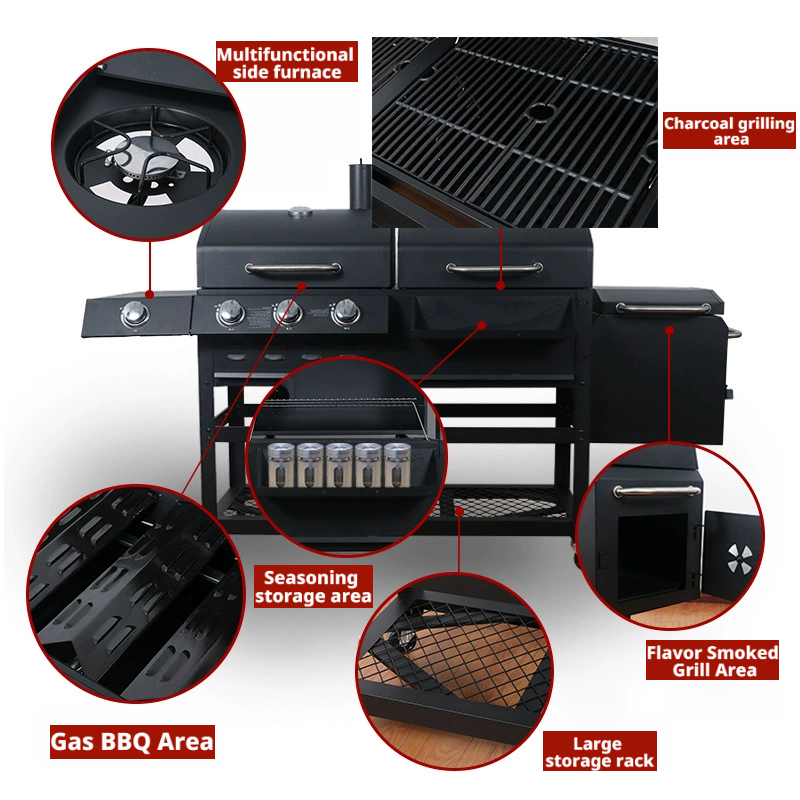 Multifunctional side furnace

Charcoal grilling area

Seasoning storage area

Flavor Smoked Grill Area

Gas BBQ Area

Large storage rack