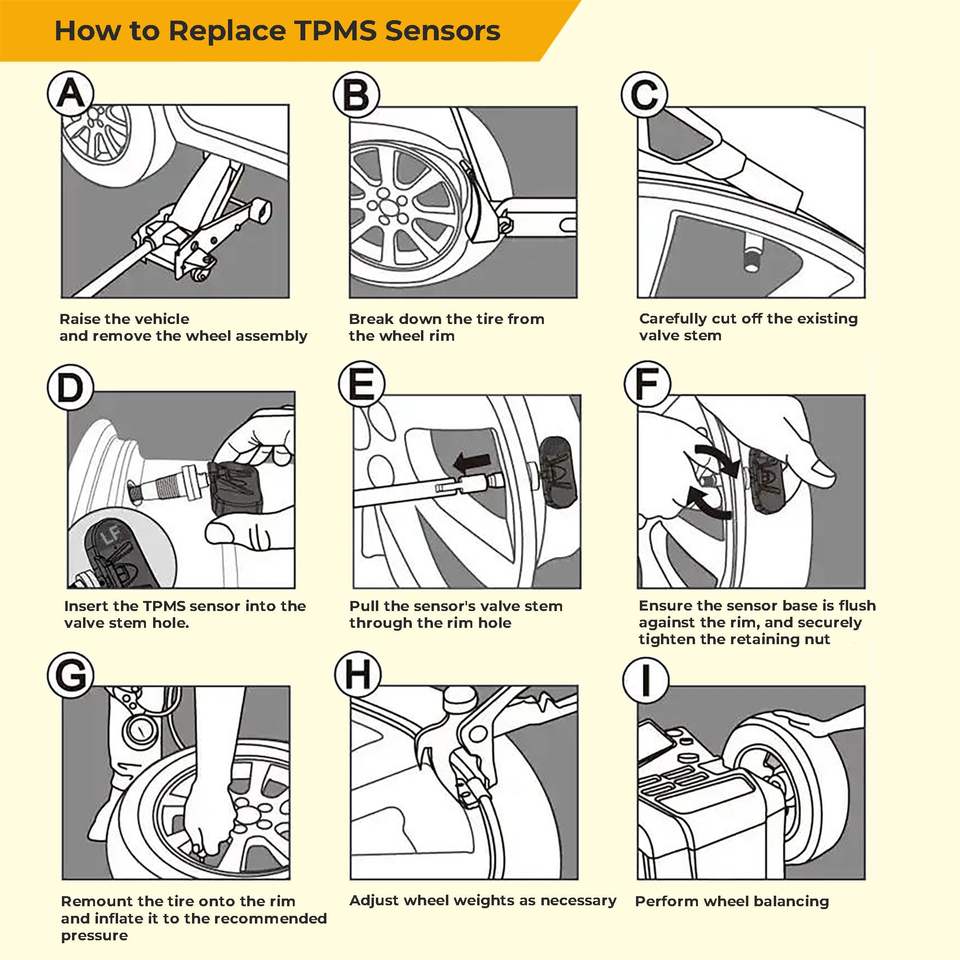 How to Replace TPMS Sensors

A

Raise the vehicle and remove the wheel assembly

B

Break down the tire from the wheel rim

C

Carefully cut off the existing valve stem

D

LF

Insert the TPMS sensor into the valve stem hole.

E

Pull the sensor's valve stem through the rim hole

F

Ensure the sensor base is flush against the rim, and securely tighten the retaining nut

G

Remount the tire onto the rim and inflate it to the recommended pressure

H

Adjust wheel weights as necessary

I

Perform wheel balancing