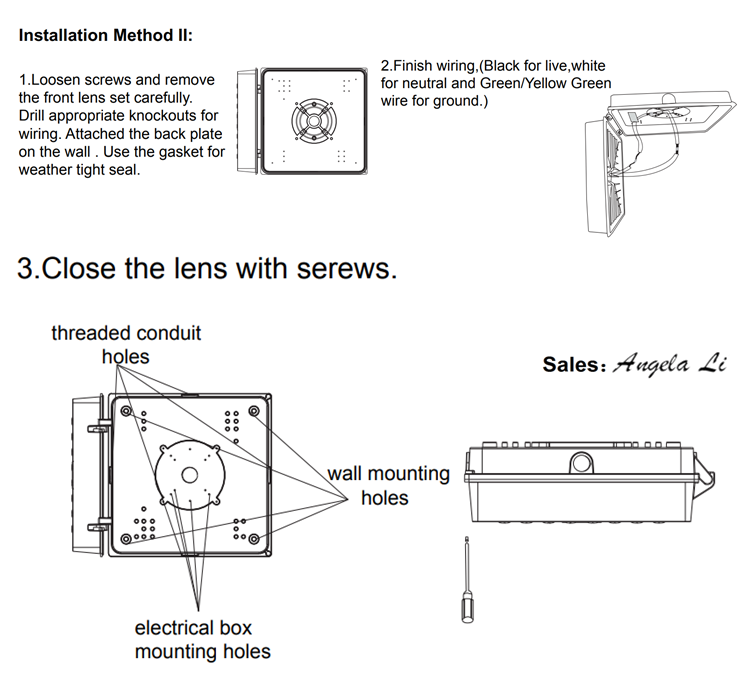 Installation Method II:

1.Loosen screws and remove the front lens set carefully. Drill appropriate knockouts for wiring. Attached the back plate on the wall . Use the gasket for weather tight seal.

2.Finish wiring,(Black for live,white for neutral and Green/Yellow Green wire for ground.)

3.Close the lens with serews.

threaded conduit holes

Sales: Angela Li

wall mounting holes

electrical box mounting holes