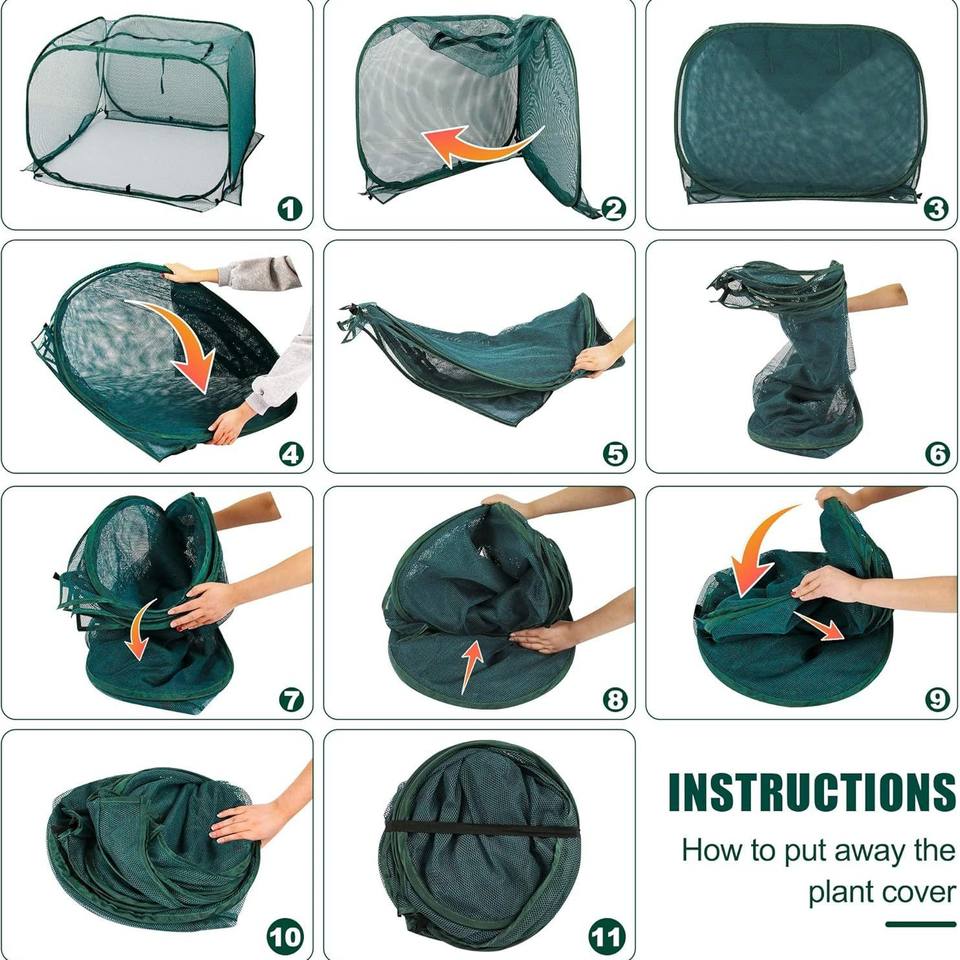 1
2
3
4
5
6
7
8
9
10
11
INSTRUCTIONS
How to put away the plant cover